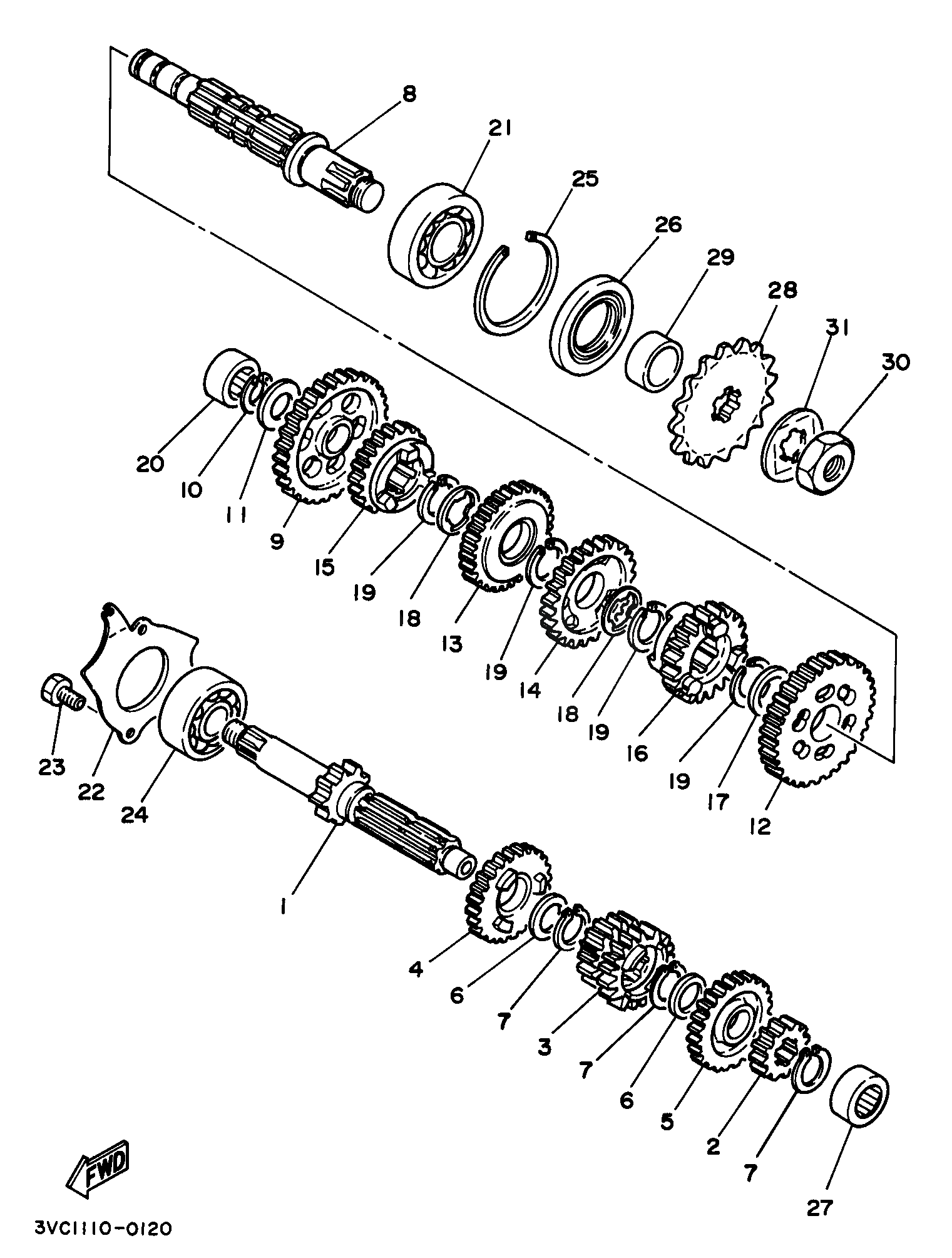 8
21
25
26
29
28
31
30
20
10
11
9
15
19
18
13
19
14
18
19
16
19
17
12
23
22
24
1
4
6
7
3
7
6
5
2
7
27
FWD
3VC1110-0120