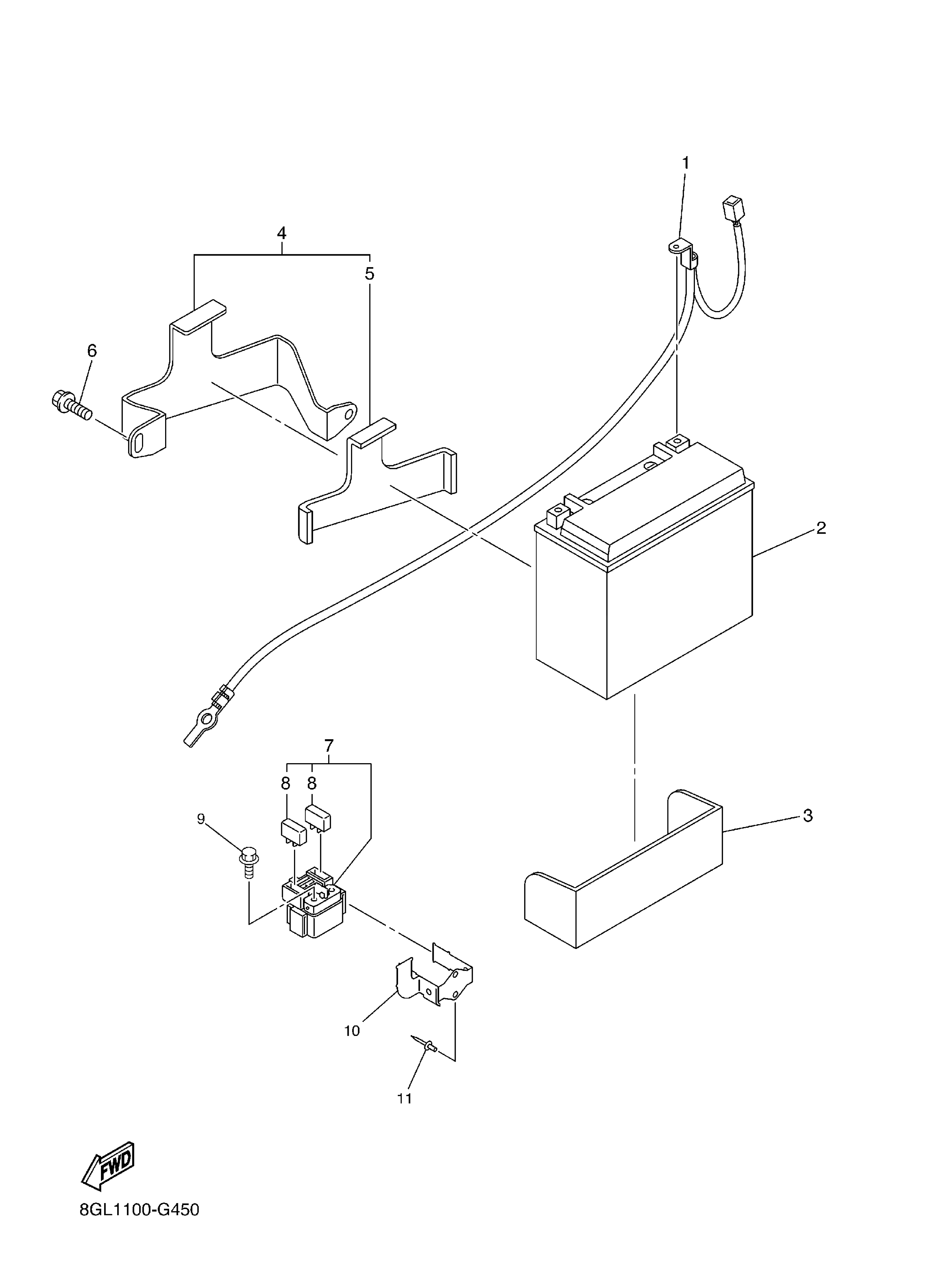 1
4
5
6
2
7
8
8
9
3
10
11
FWD
8GL1100-G450