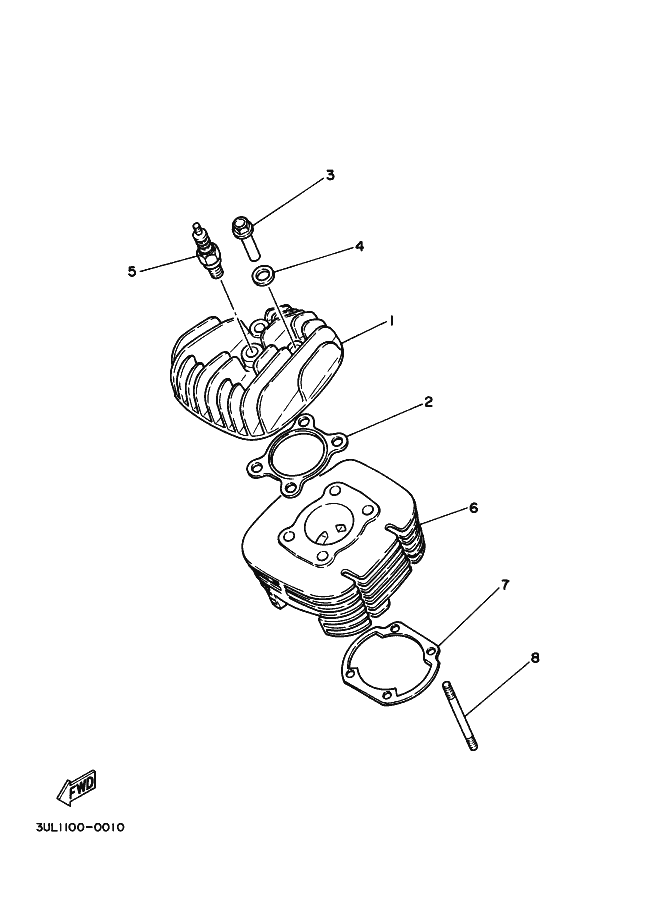 3
4
5
1
2
6
7
8
FWD
3UL1100-0010