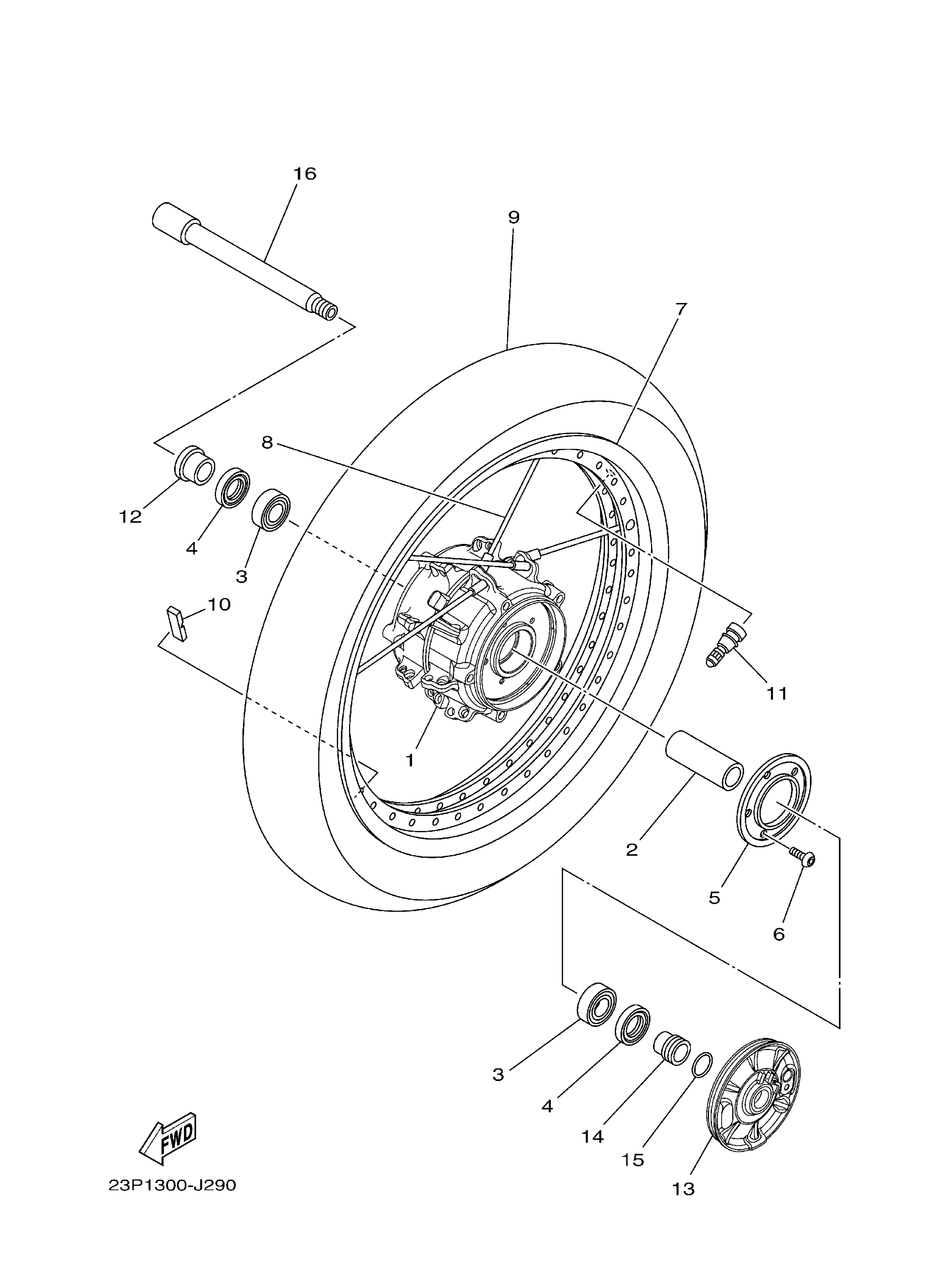 16
9
7
8
12
4
3
10
11
1
2
5
6
3
4
14
15
13
FWD
23P1300-J290