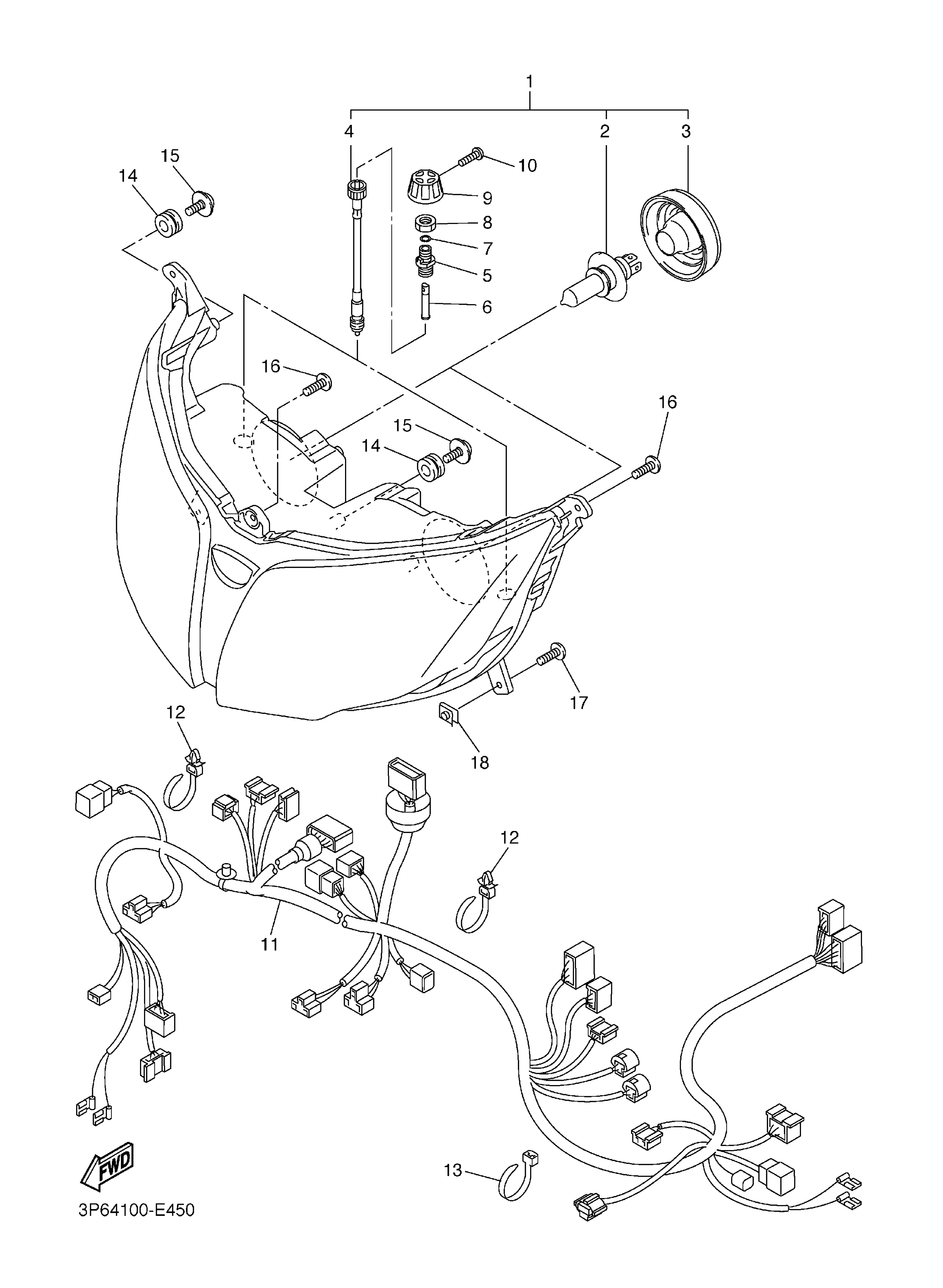 1
4
2
3
15
14
10
9
8
7
5
6
16
16
15
14
17
18
12
12
11
13
FWD
3P64100-E450