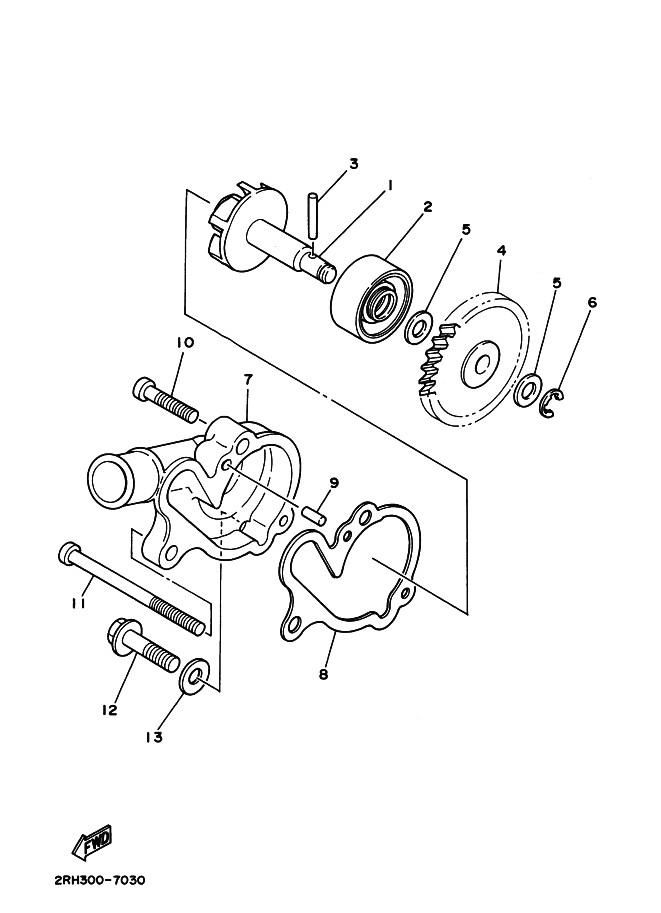 3
1
2
5
4
5
6
10
7
9
11
8
12
13
FWD
2RH300-7030