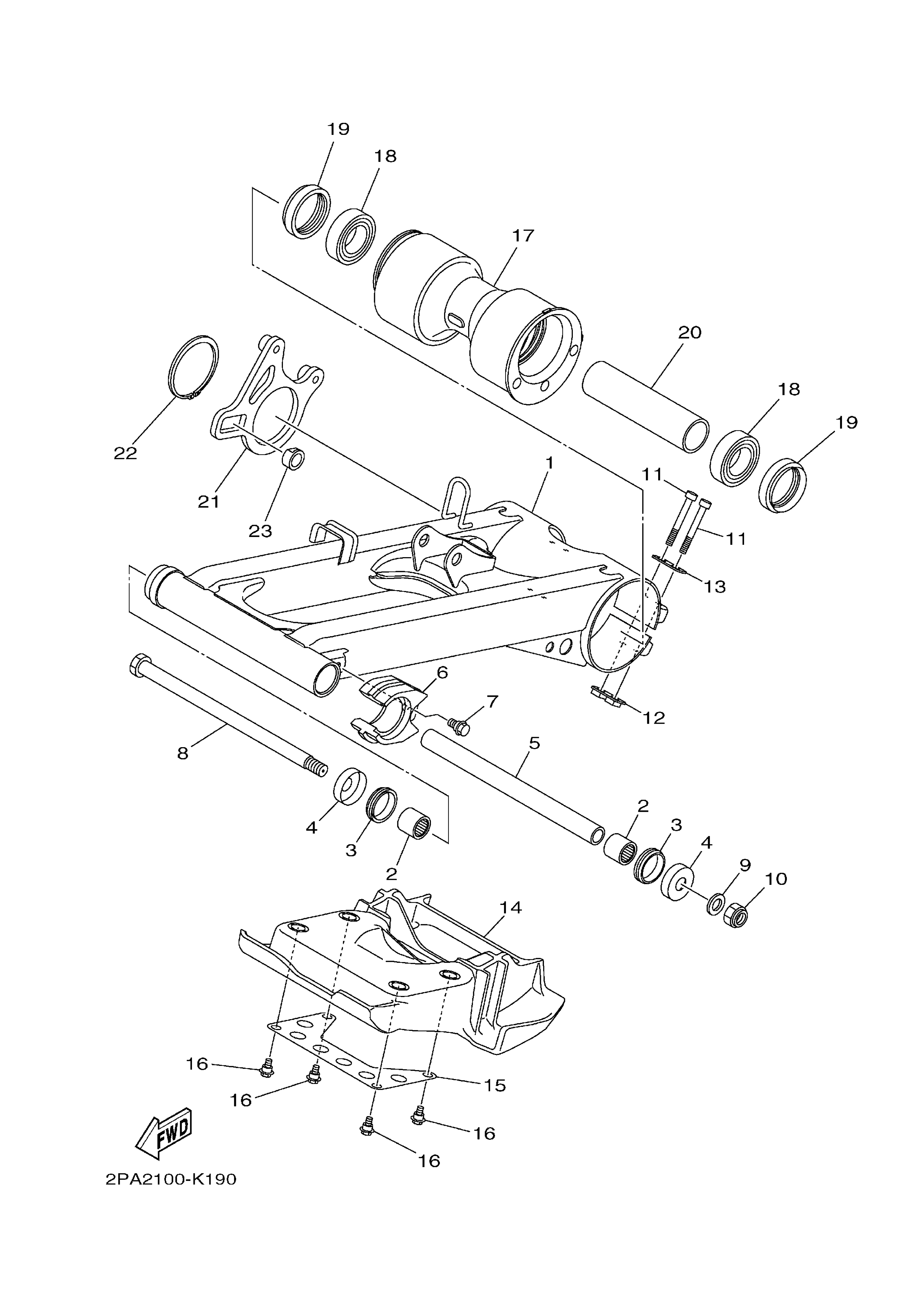 19
18
17
20
18
19
22
21
23
1
11
11
13
6
7
12
8
5
4
3
2
2
3
4
9
10
14
16
16
15
16
16
FWD
2PA2100-K190