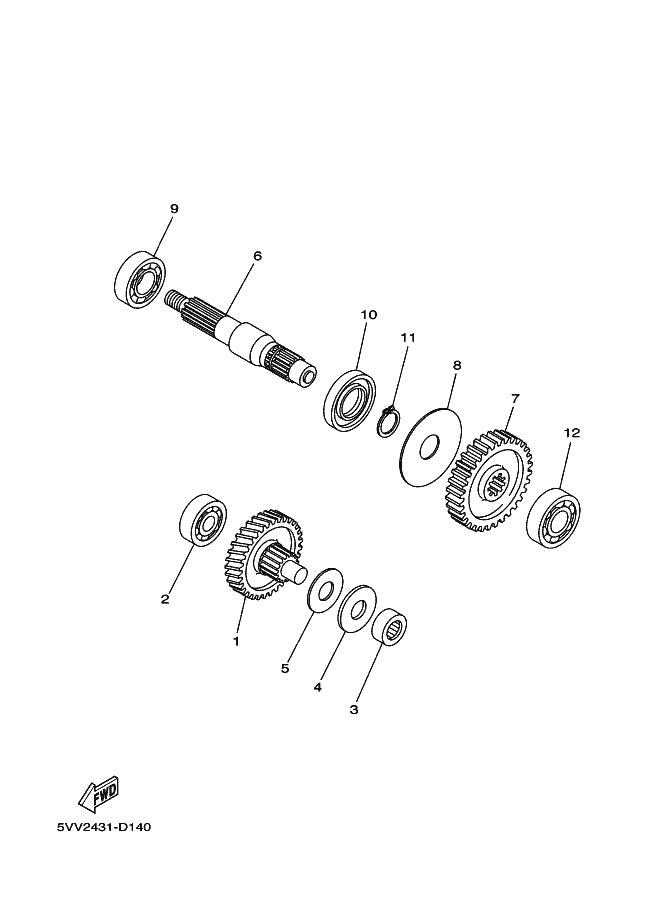 9
6
10
11
8
7
12
2
1
5
4
3
FWD
5VV2431-D140