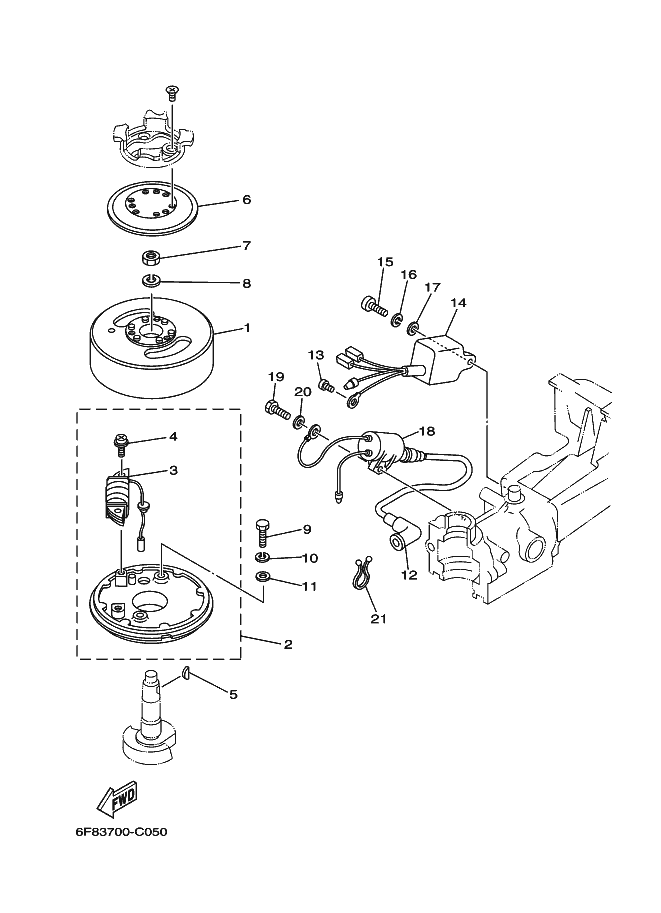 6
7
8
1
15
16
17
14
13
19
20
18
4
3
9
10
11
12
21
2
5
FWD
6F83700-C050