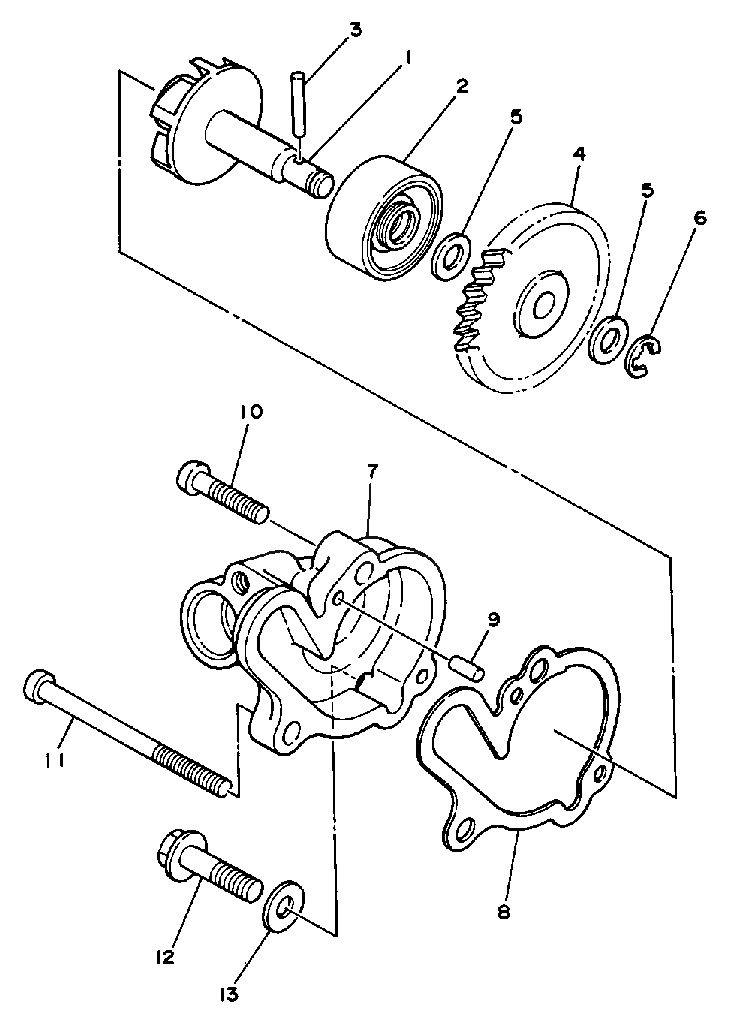 3
1
2
5
4
5
6
10
7
9
11
8
12
13