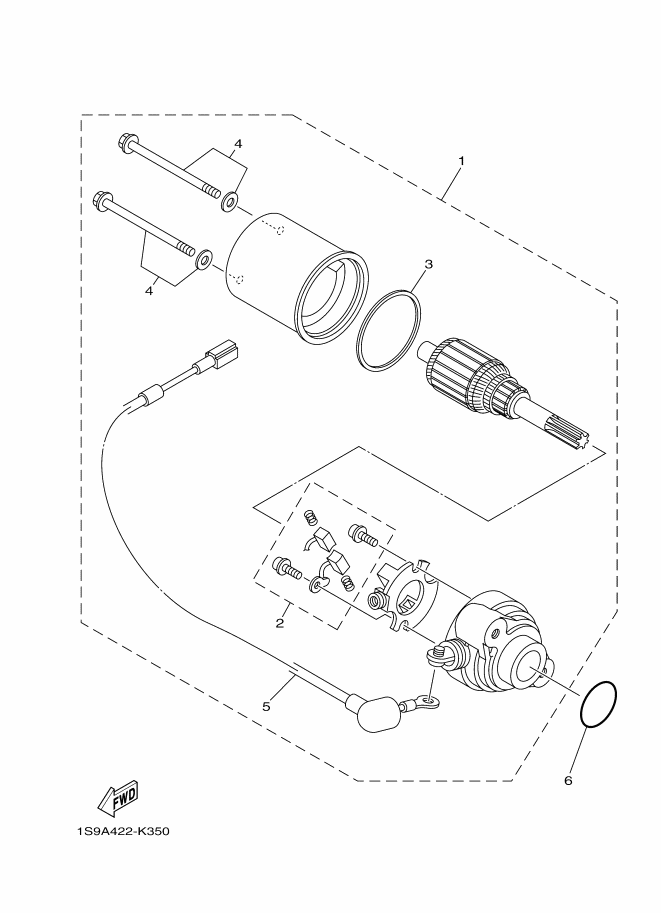 4
1
3
4
2
5
6
FWD
1S9A422-K350