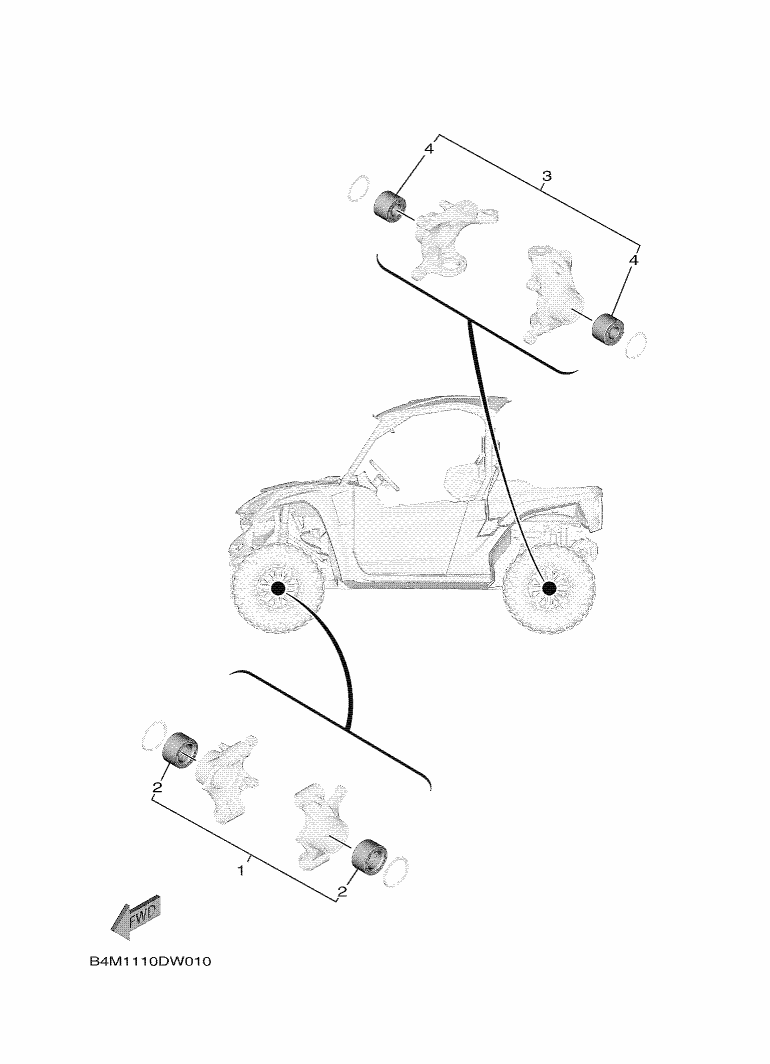 4
3
4
2
1
2
FWD
B4M1110DW010