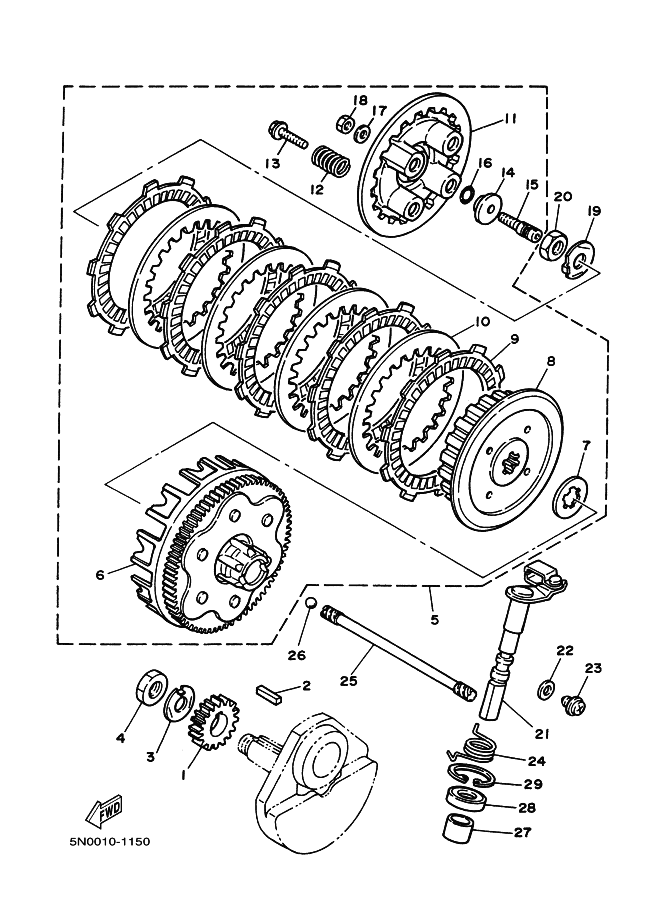 18
17
11
13
12
16
14
15
20
19
10
9
8
7
6
5
26
25
22
23
2
4
3
1
21
24
29
28
27
FWD
5N0010-1150