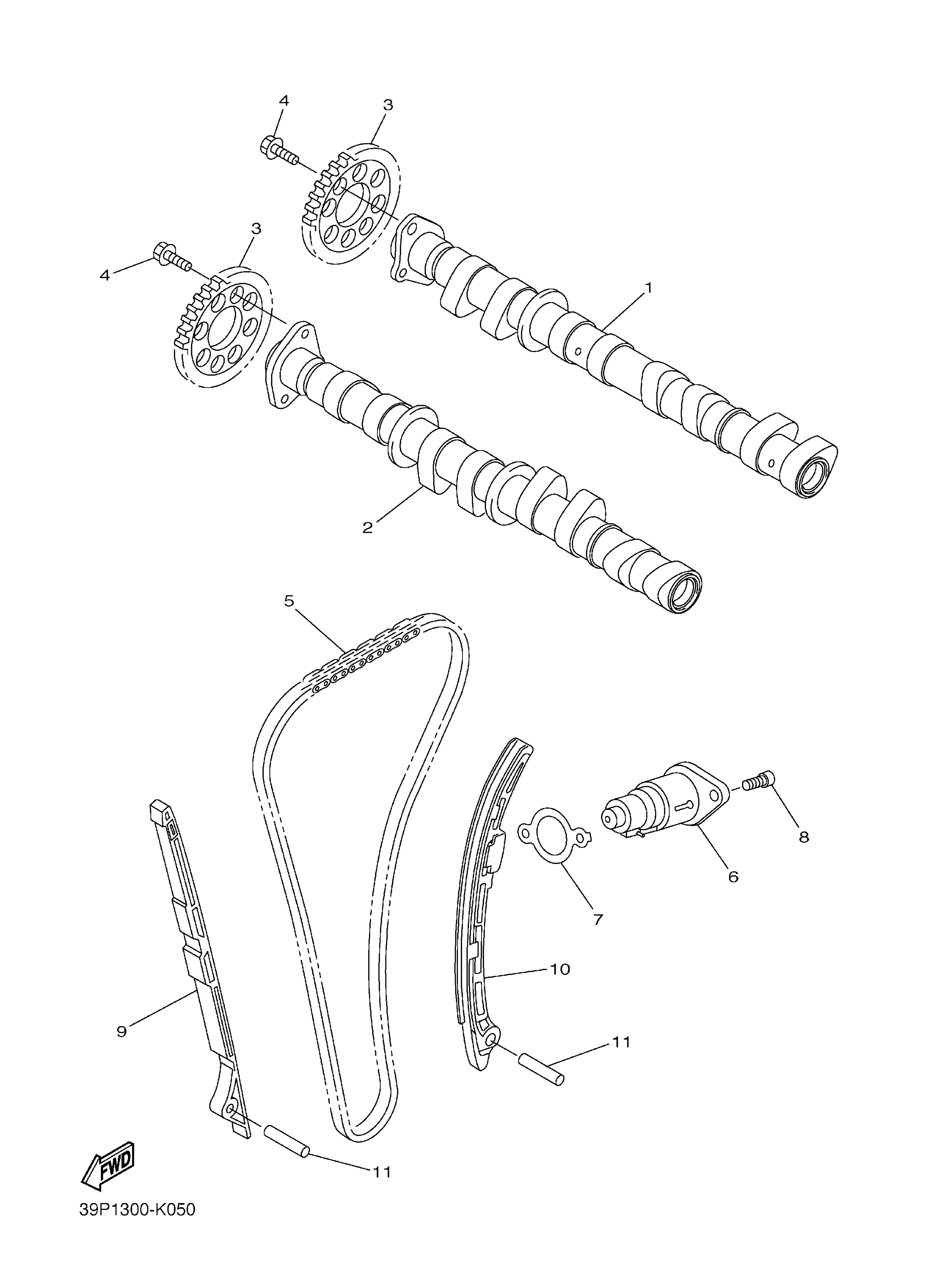 4
3
3
4
1
2
5
8
6
7
10
9
11
11
FWD
39P1300-K050