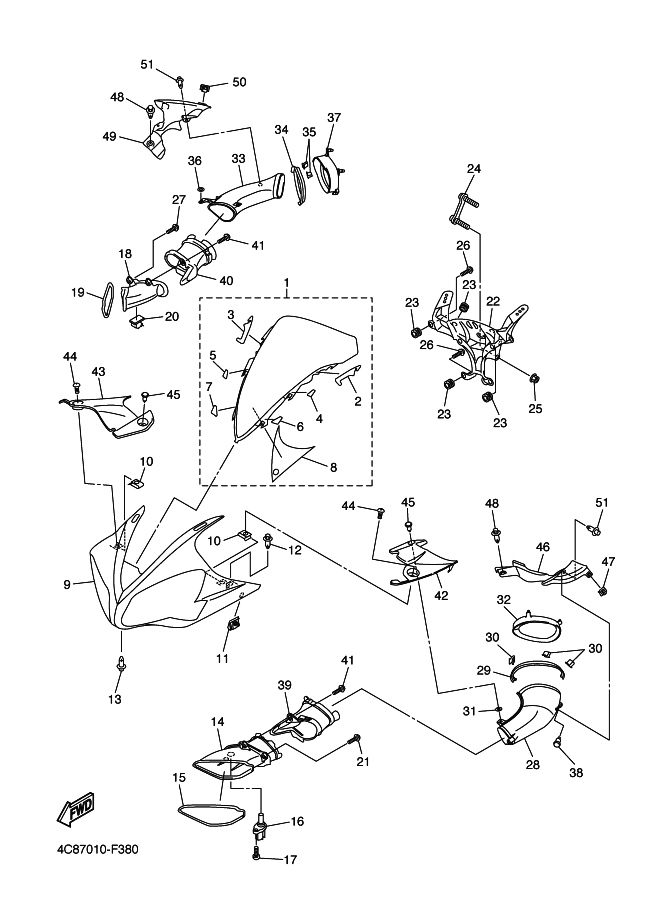 51
50
48
49
34
35
37
36
33
27
41
18
40
19
20
24
26
23
23
22
26
23
23
25
1
3
5
7
2
4
6
8
44
43
45
10
10
12
9
11
13
44
45
42
48
51
46
47
32
30
30
29
31
28
38
41
39
14
21
15
16
17
FWD
4C87010-F380