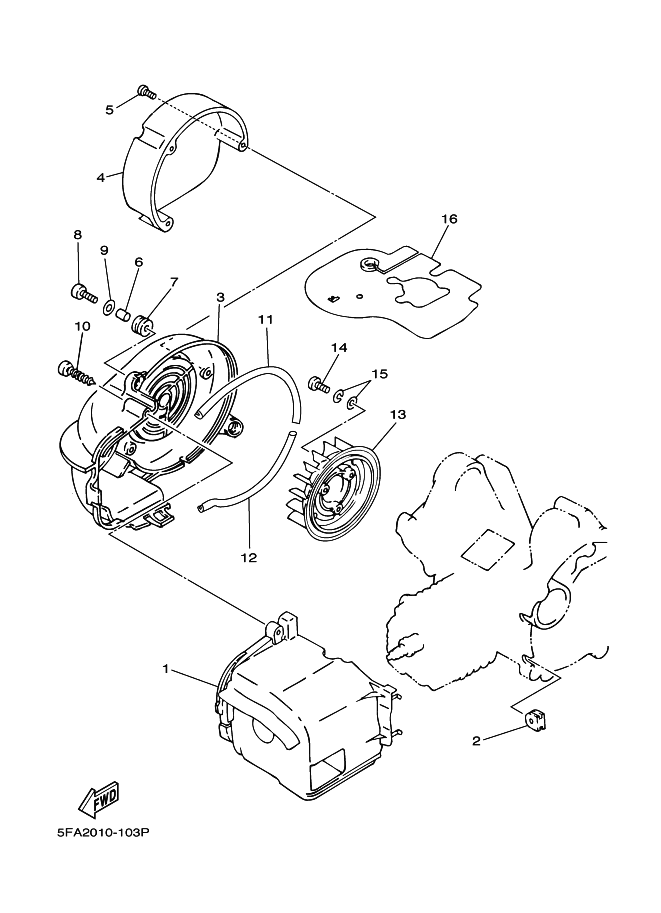 5
4
16
8
9
6
7
3
11
10
14
15
13
12
1
2
FWD
5FA2010-103P