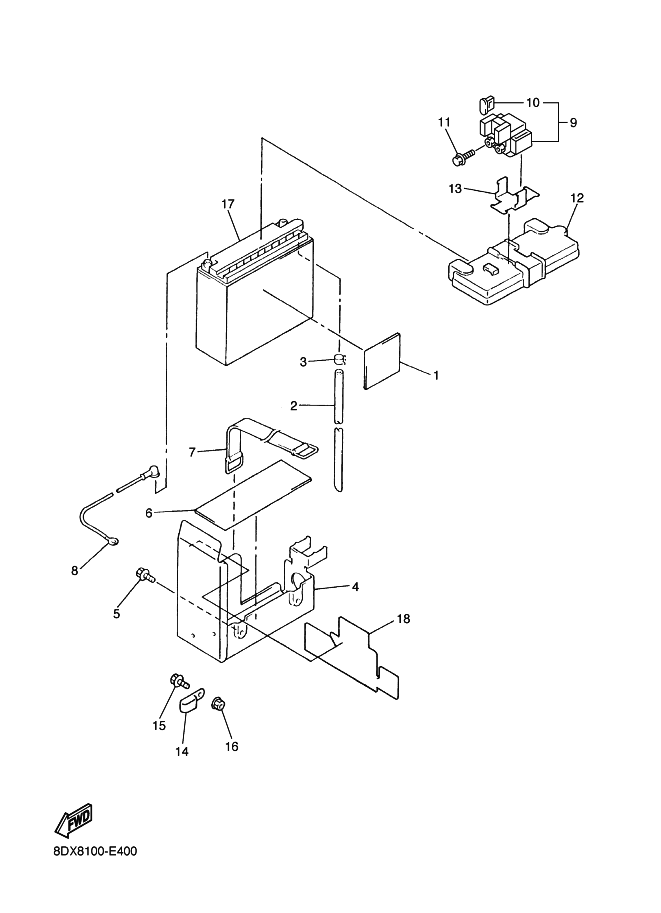 10
9
11
13
12
17
3
1
2
7
6
8
5
4
18
15
14
16
FWD
8DX8100-E400