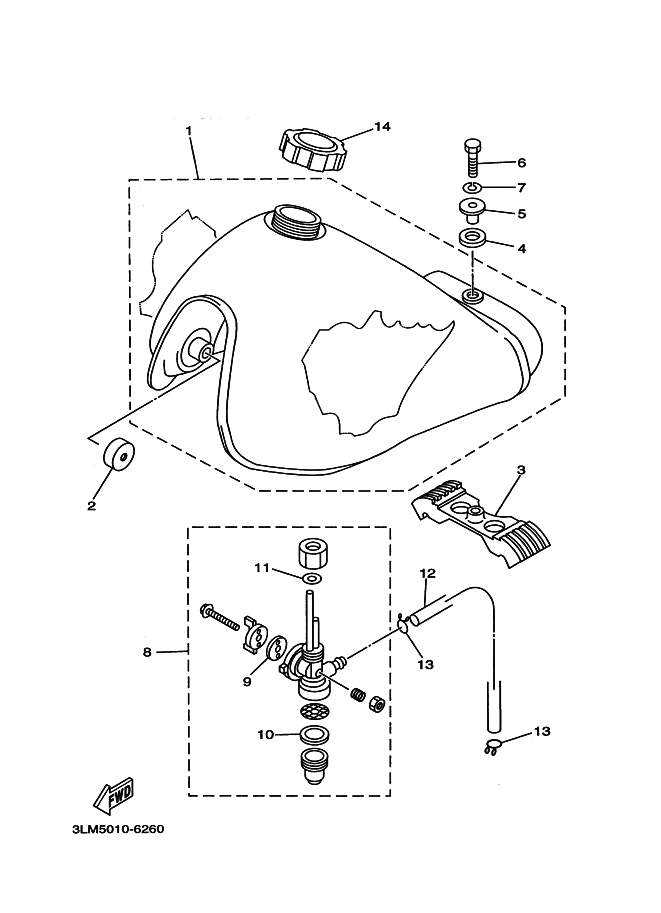 1
14
6
7
5
4
2
3
11
12
8
9
13
10
13
FWD
3LM5010-6260