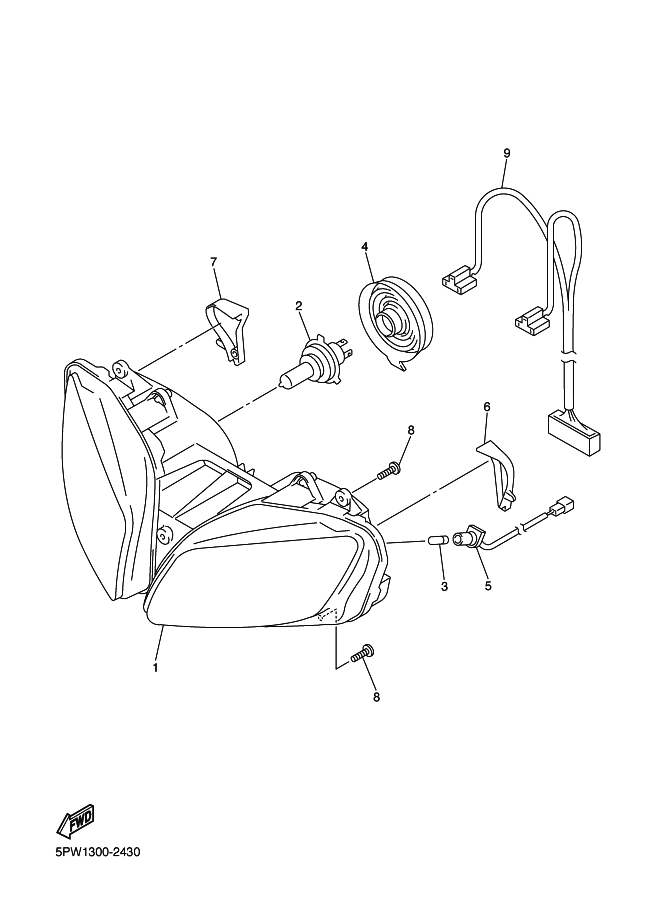 9
7
4
2
6
8
3
5
1
8
FWD
5PW1300-2430