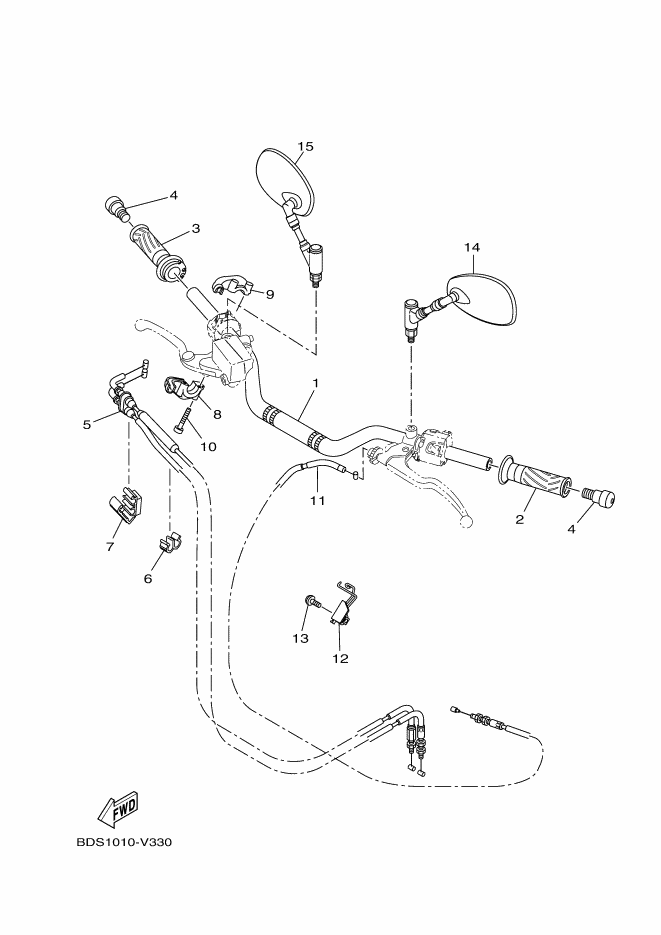 15
4
3
14
9
1
8
5
10
11
2
4
7
6
13
12
FWD
BDS1010-V330