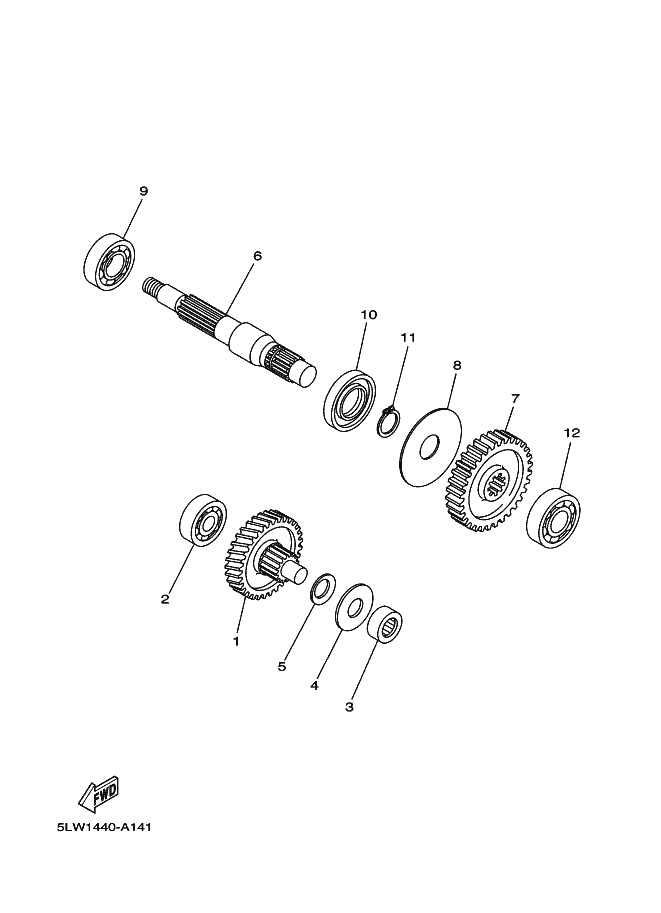 9
6
10
11
8
7
12
2
1
5
4
3
FWD
5LW1440-A141