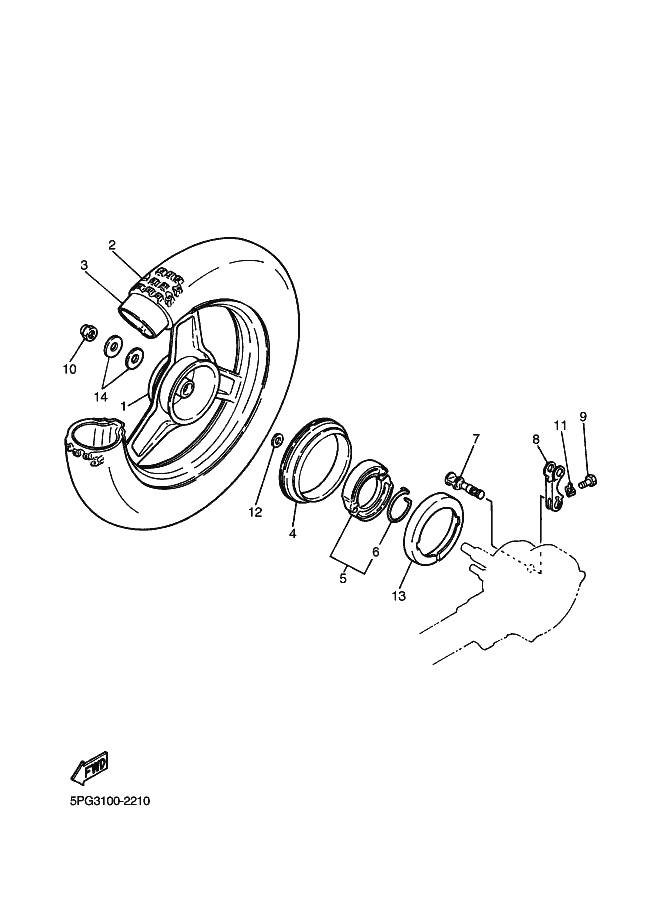 2
3
10
14
1
12
4
5
6
13
7
8
11
9
FWD
5PG3100-2210