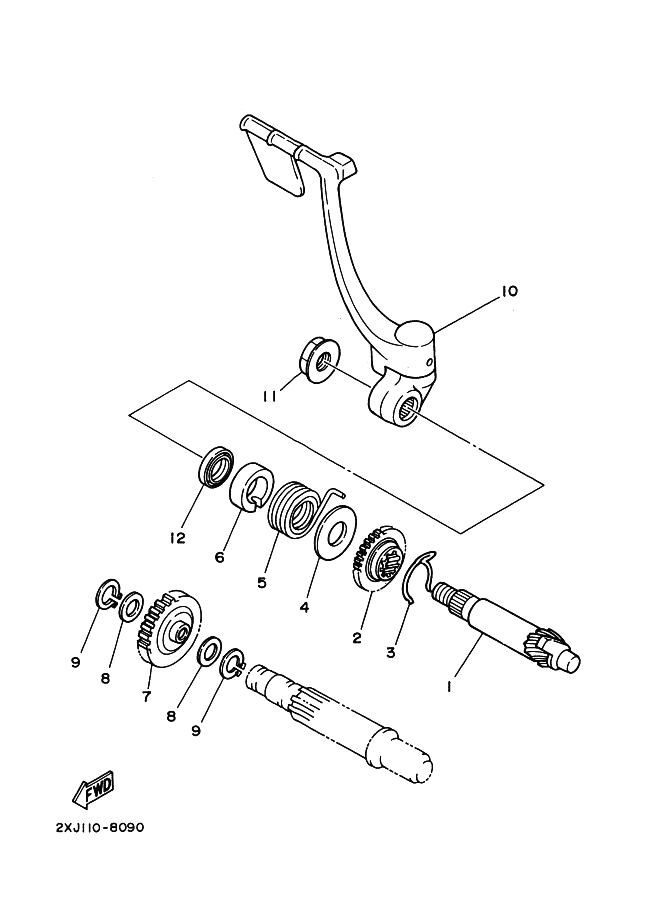 10
11
12
6
5
4
2
3
1
9
8
7
8
9
FWD
2XJ110-8090