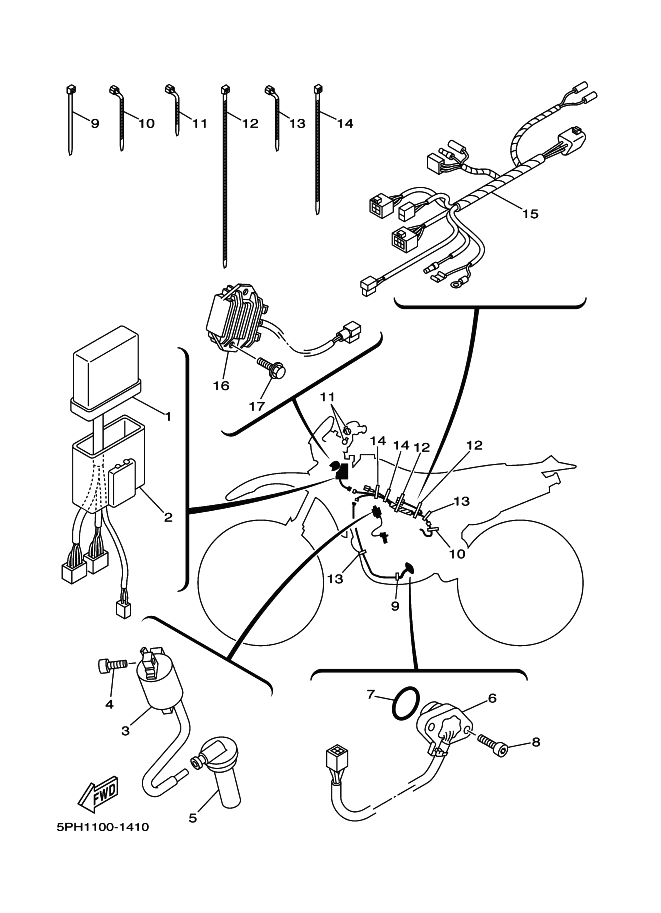 9
10
11
12
13
14
15
16
17
1
2
11
14
14
12
12
13
10
13
9
4
3
5
7
6
8
FWD
5PH1100-1410