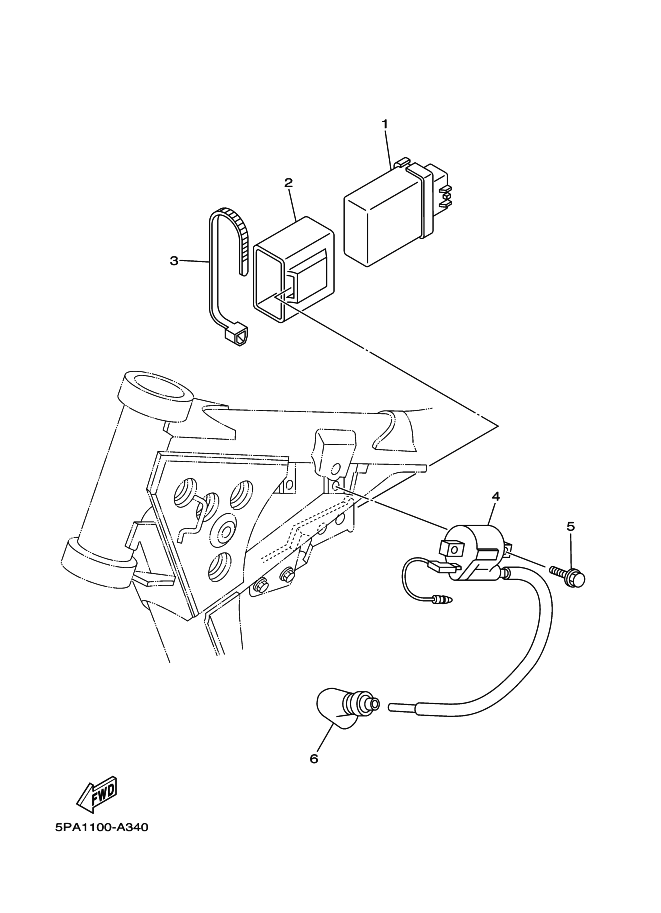 1
2
3
4
5
6
FWD
5PA1100-A340