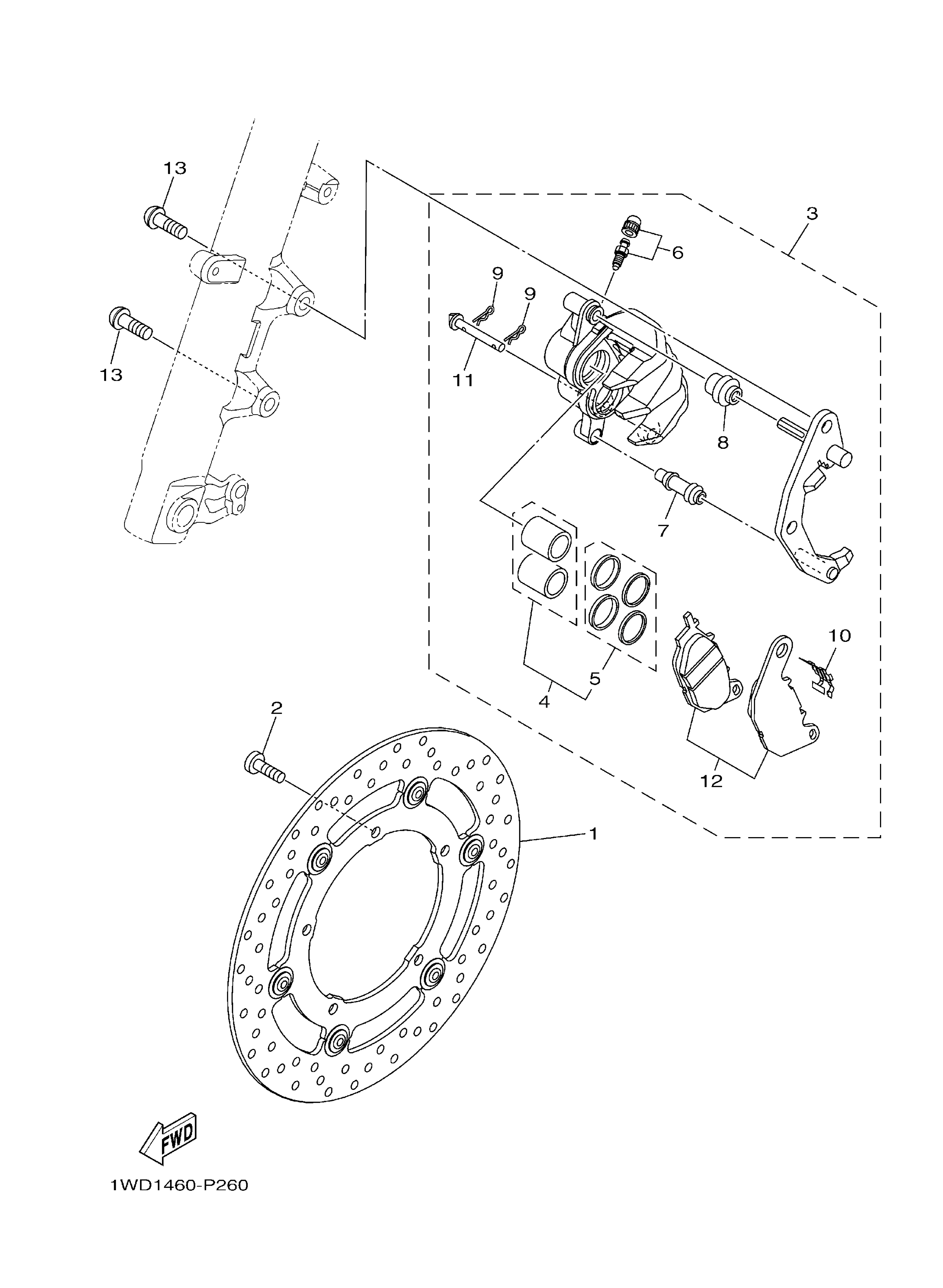 13
3
6
9
9
13
11
8
7
10
5
4
2
12
1
FWD
1WD1460-P260