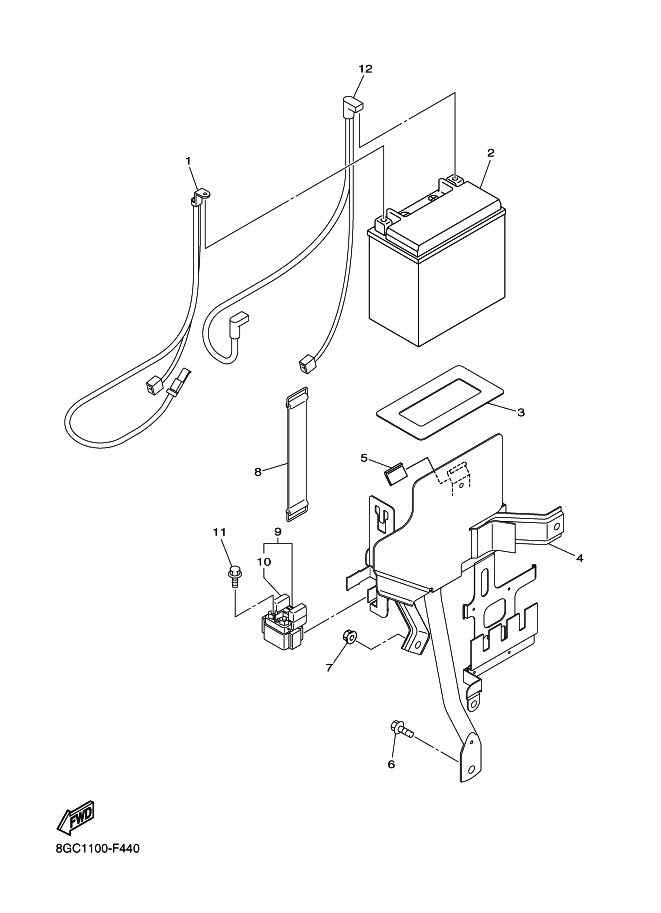 12
1
2
3
5
8
4
11
9
10
7
6
FWD
8GC1100-F440