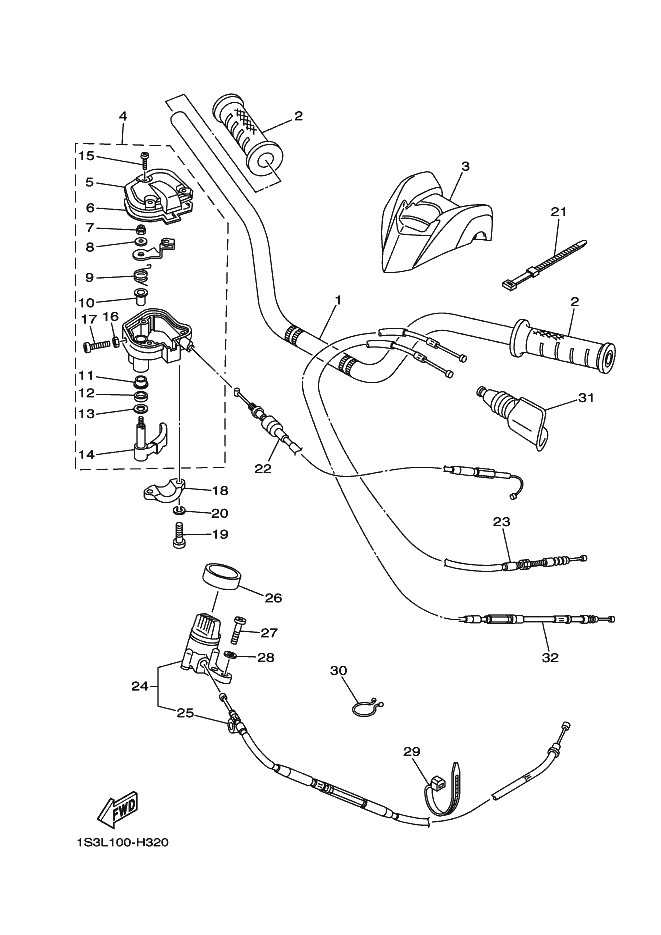 4
2
15
5
6
7
8
9
10
17
16
11
12
13
14
3
21
1
2
31
22
18
20
19
23
26
27
28
24
25
30
32
29
FWD
1S3L100-H320