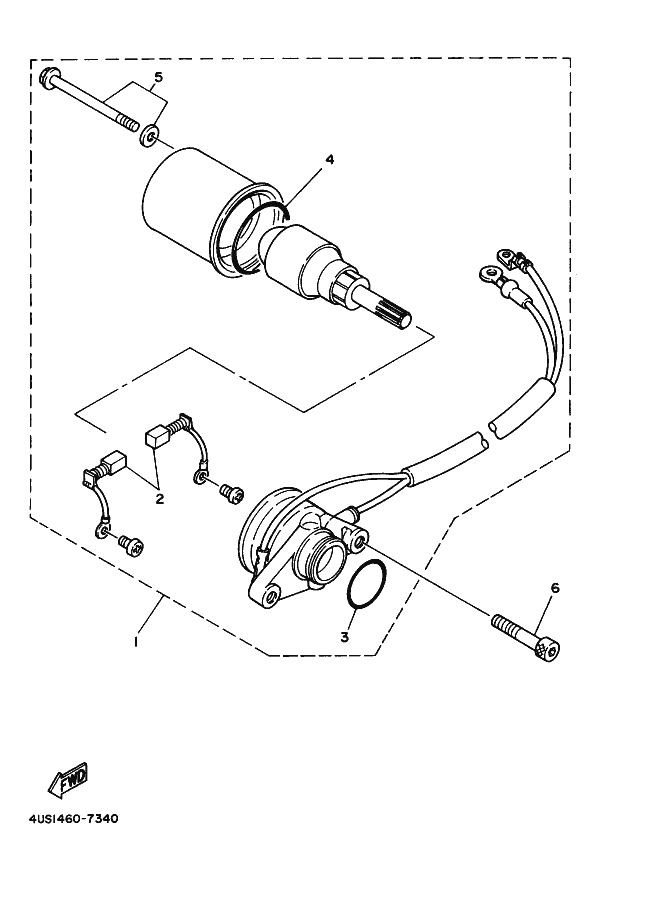 5
4
2
6
3
1
FWD
4USI460-7340