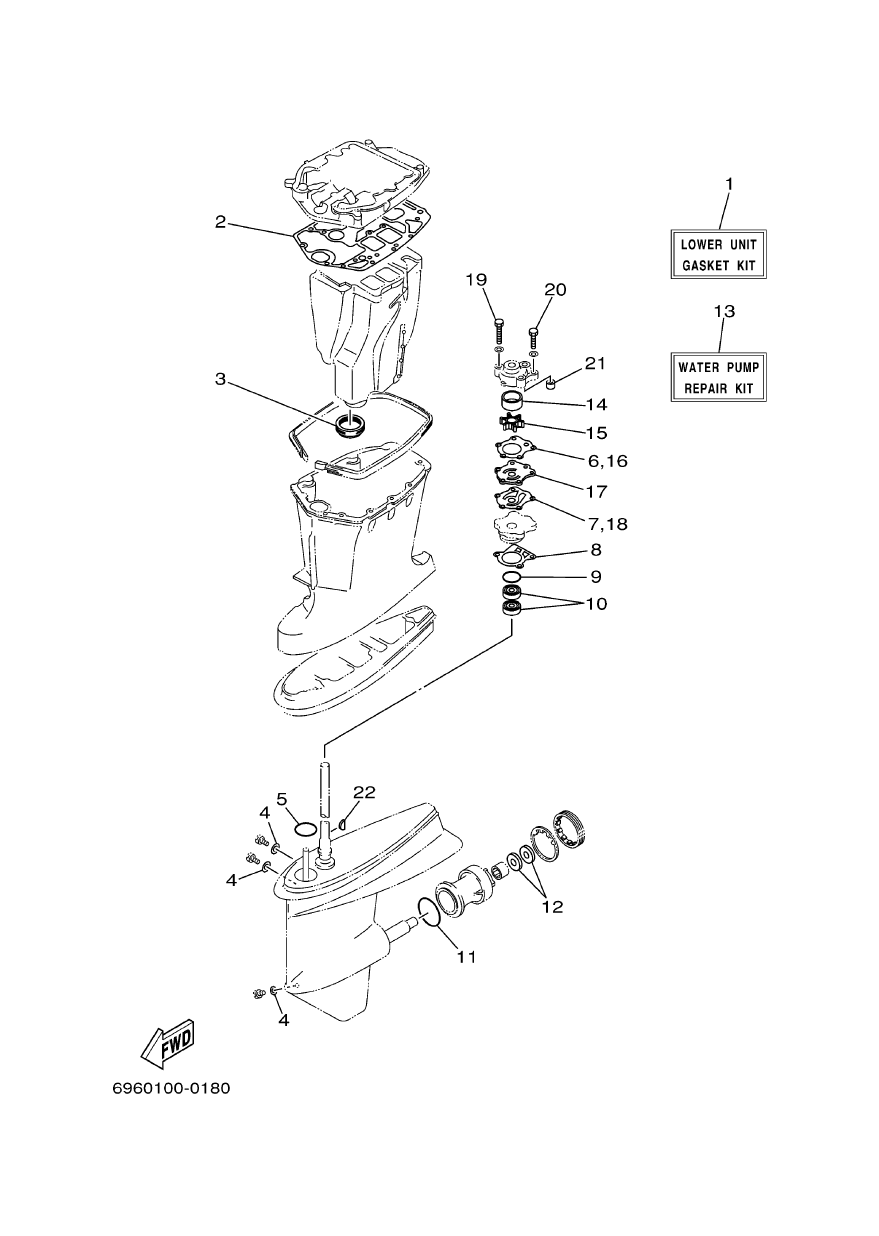 1
LOWER UNIT GASKET KIT

13
WATER PUMP REPAIR KIT

2

3

19
20
21
14
15
6,16
17
7,18
8
9
10

5
22
4
4
12
11
4

FWD

6960100-0180