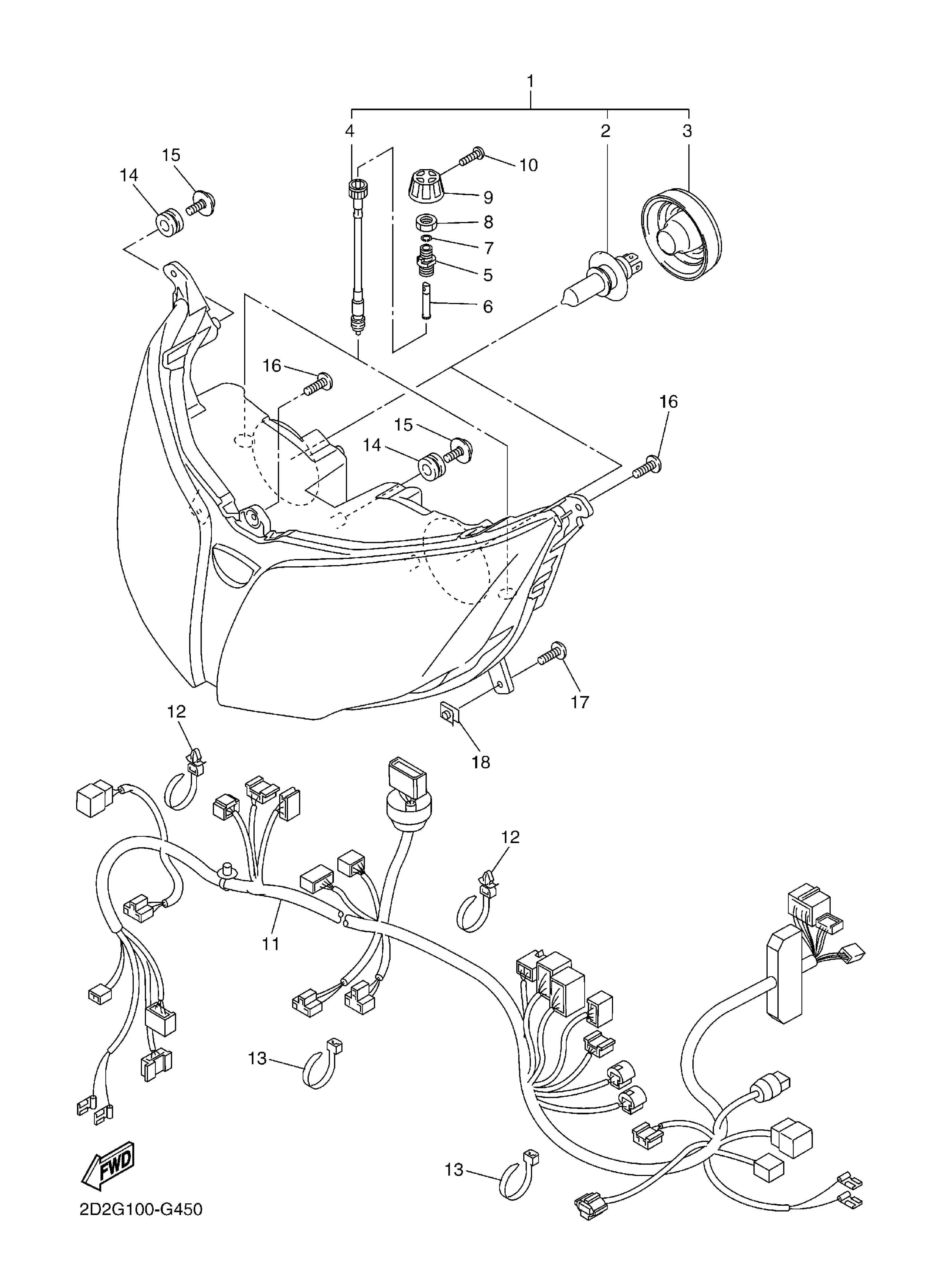 1
4
2
3
15
14
10
9
8
7
5
6
16
16
15
14
17
18
12
12
11
13
13
FWD
2D2G100-G450