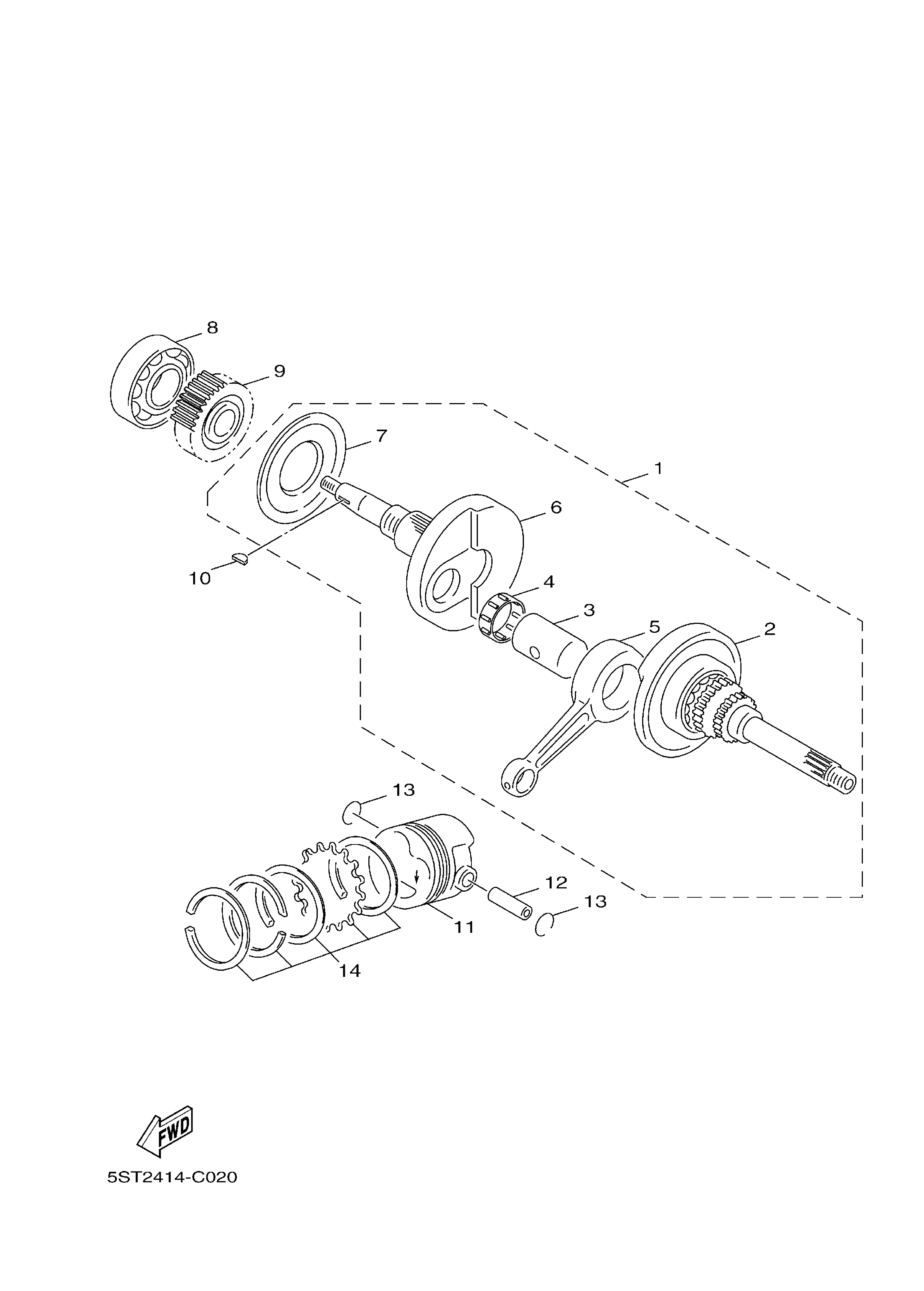 8
9
7
1
6
10
4
3
5
2
13
12
13
11
14
FWD
5ST2414-C020