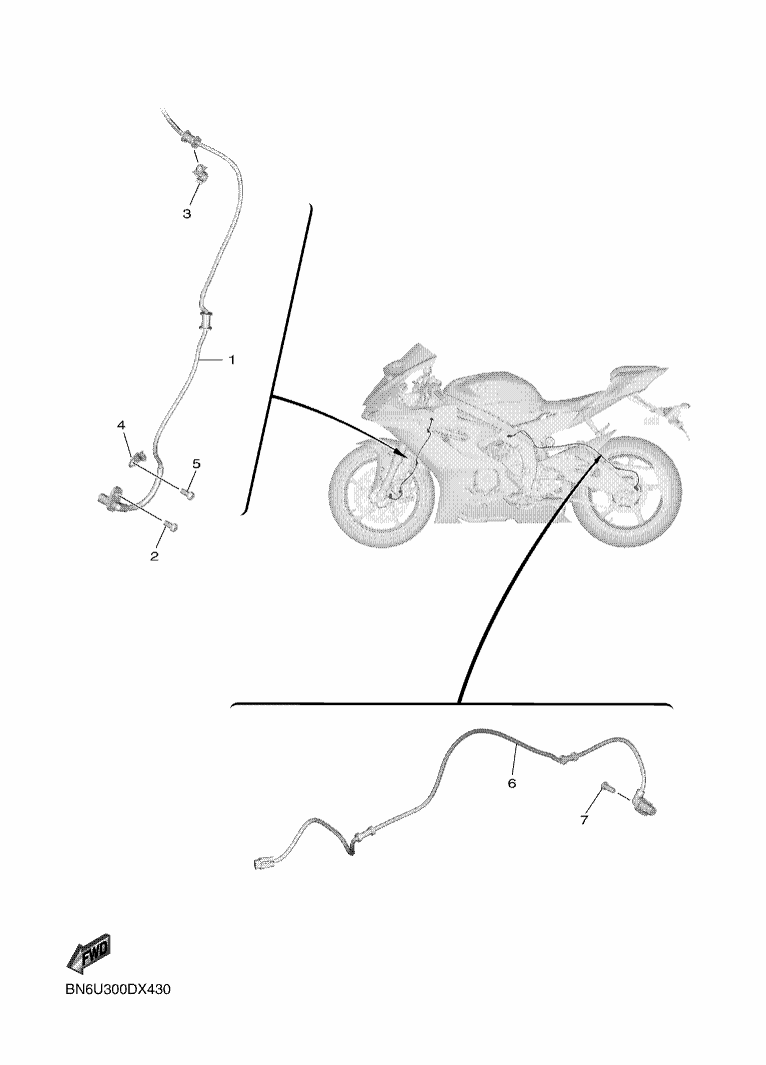 3

1

4

5

2

6

7

FWD

BN6U300DX430