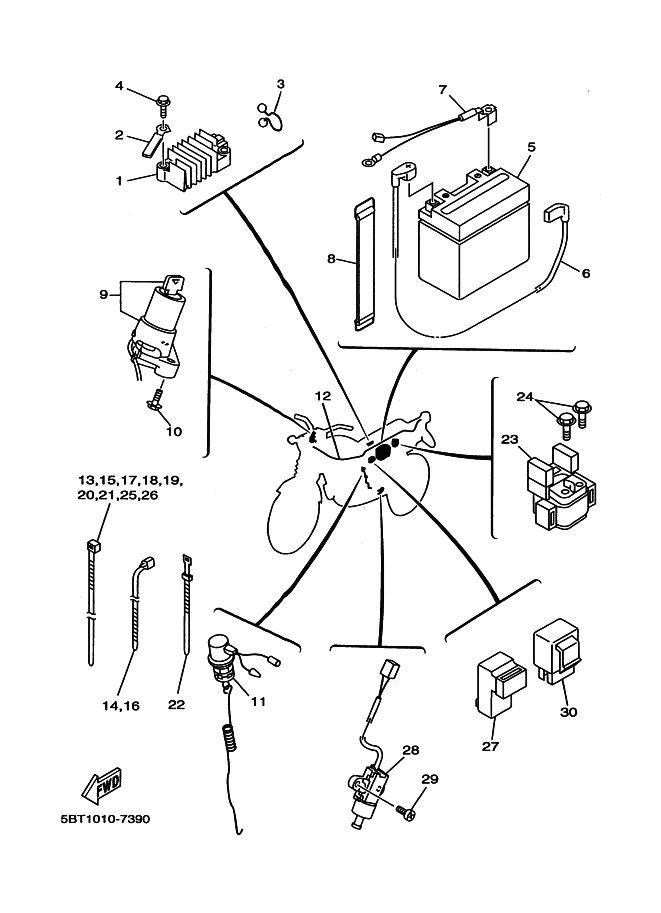 4
3
2
1
7
5
8
6
9
10
12
24
23
13,15,17,18,19,
20,21,25,26
14,16
22
11
28
29
27
30
FWD
5BT1010-7390