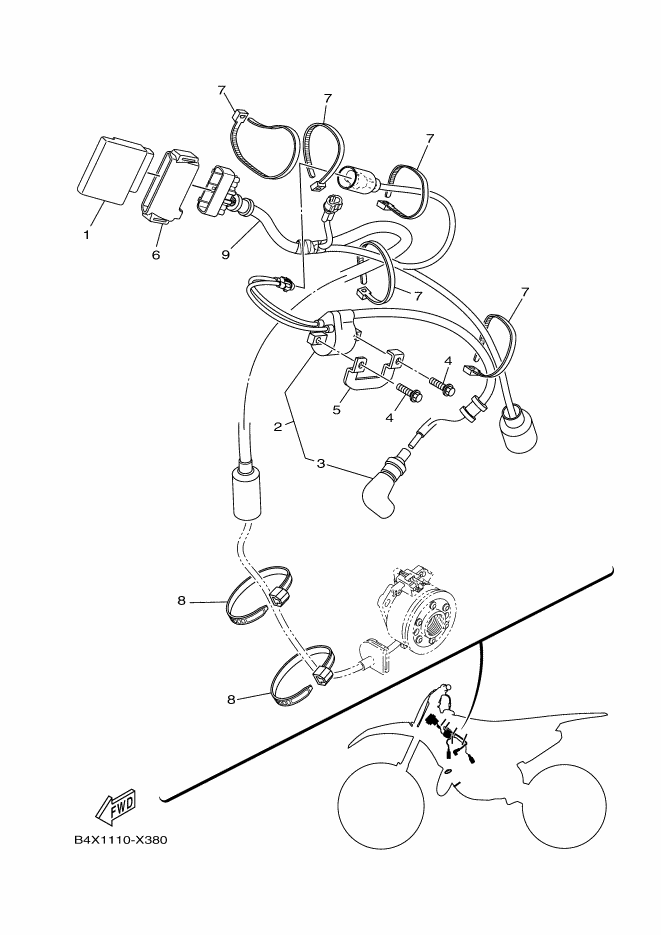 7
7
7
1
6
9
7
7
4
5
4
2
3
8
8
FWD
B4X1110-X380