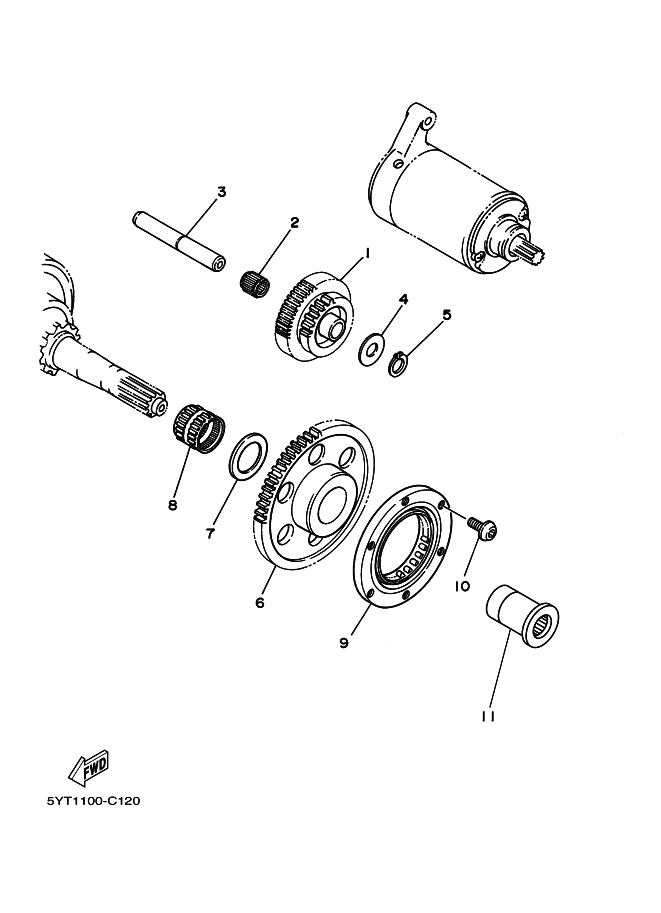 3
2
1
4
5
8
7
6
10
9
11
FWD
5YT1100-C120