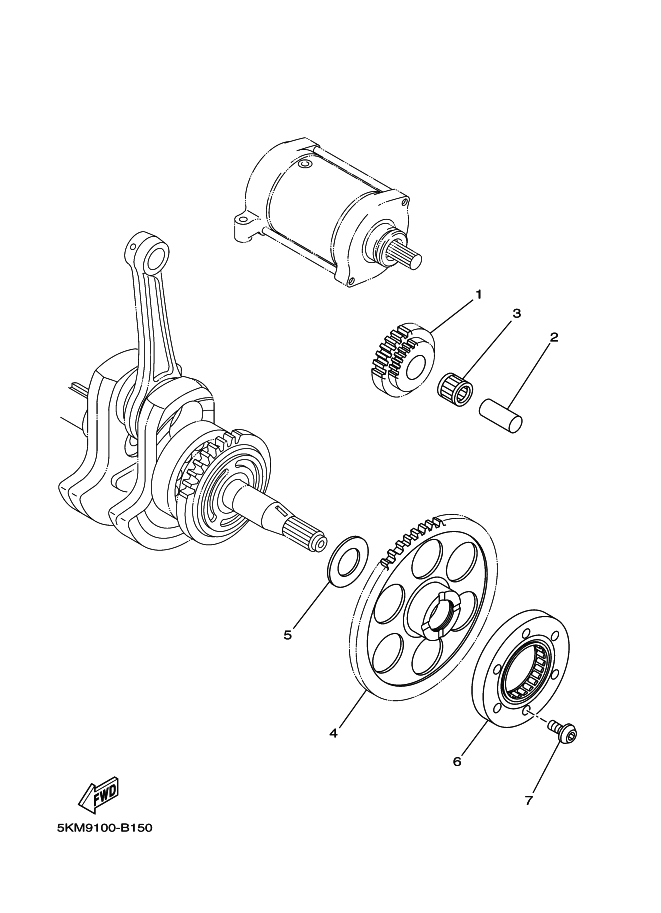 1
3
2
5
4
6
7
FWD
5KM9100-B150