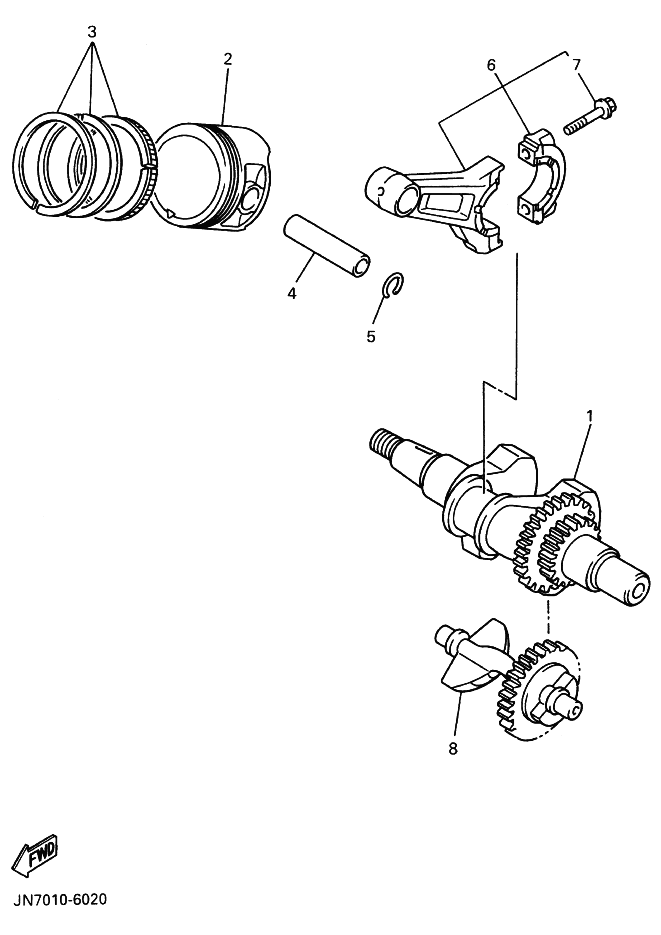 3
2
6
7
4
5
1
8
FWD
JN7010-6020