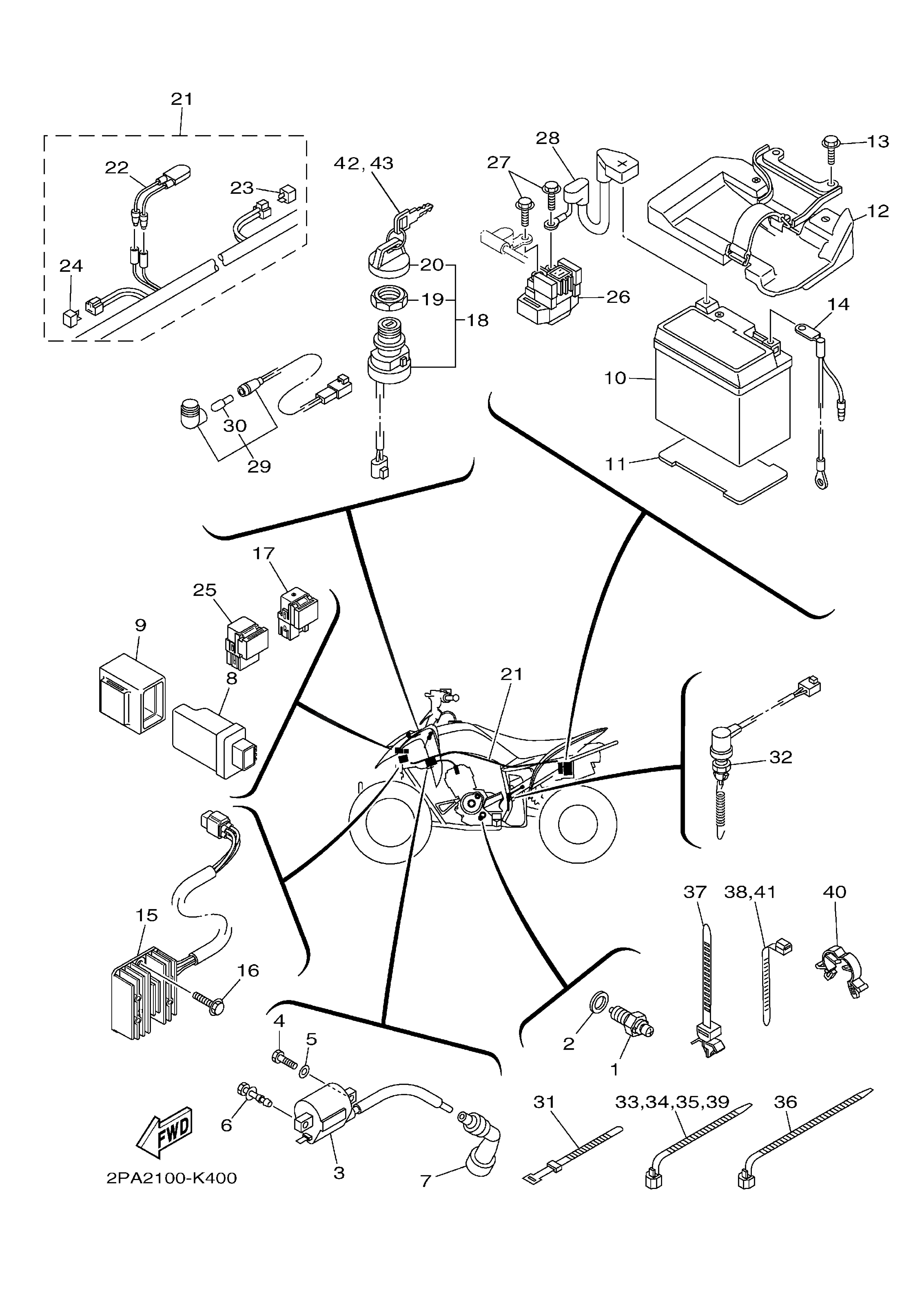 21
22
23
24
42, 43
20
19
18
30
29
28
27
26
13
12
14
10
11
17
25
9
8
21
32
15
16
37
38,41
40
4
5
6
3
7
2
1
31
33,34,35,39
36
FWD
2PA2100-K400