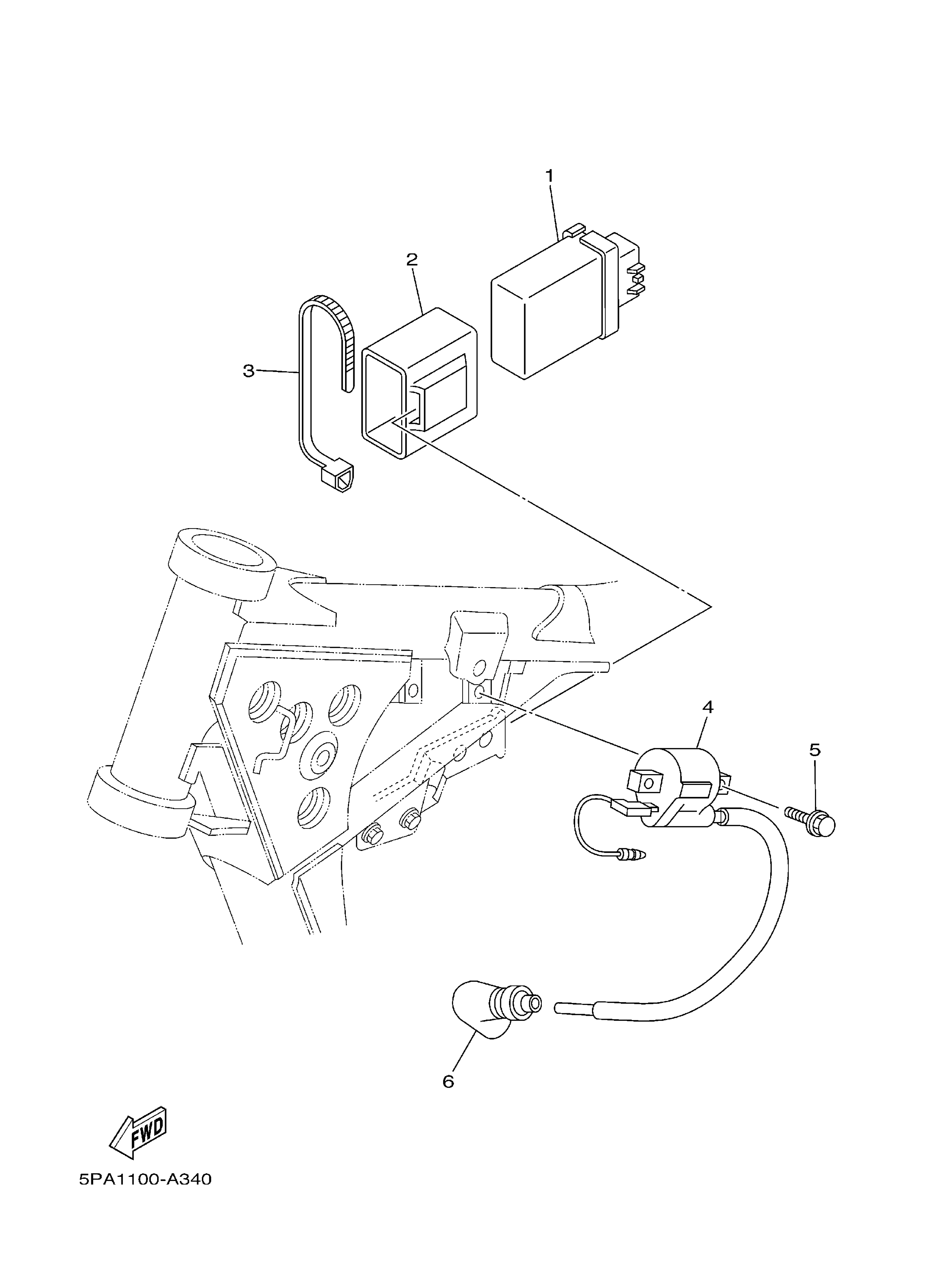 1
2
3
4
5
6
FWD
5PA1100-A340