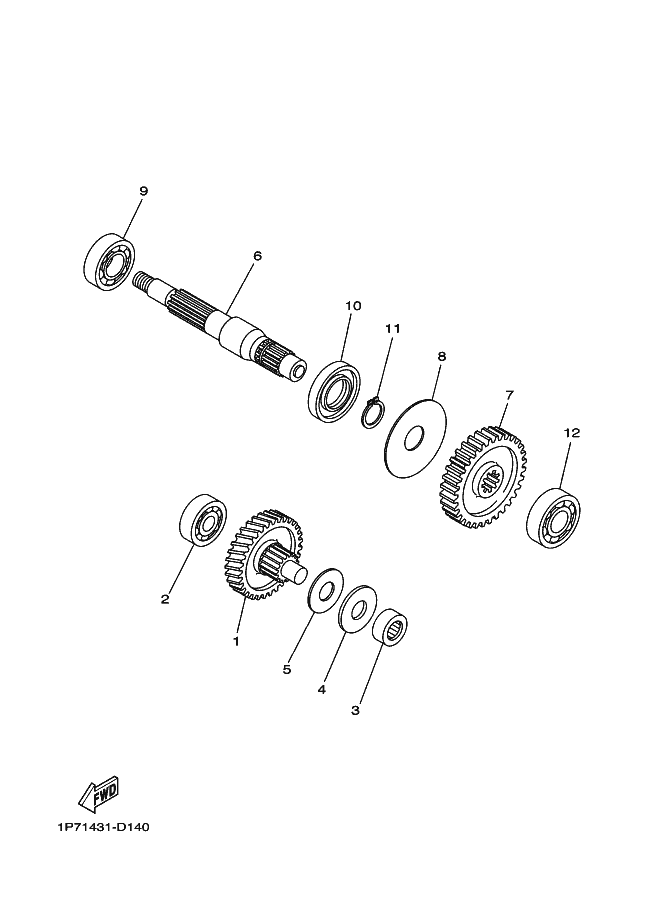 9
6
10
11
8
7
12
2
1
5
4
3
FWD
1P71431-D140