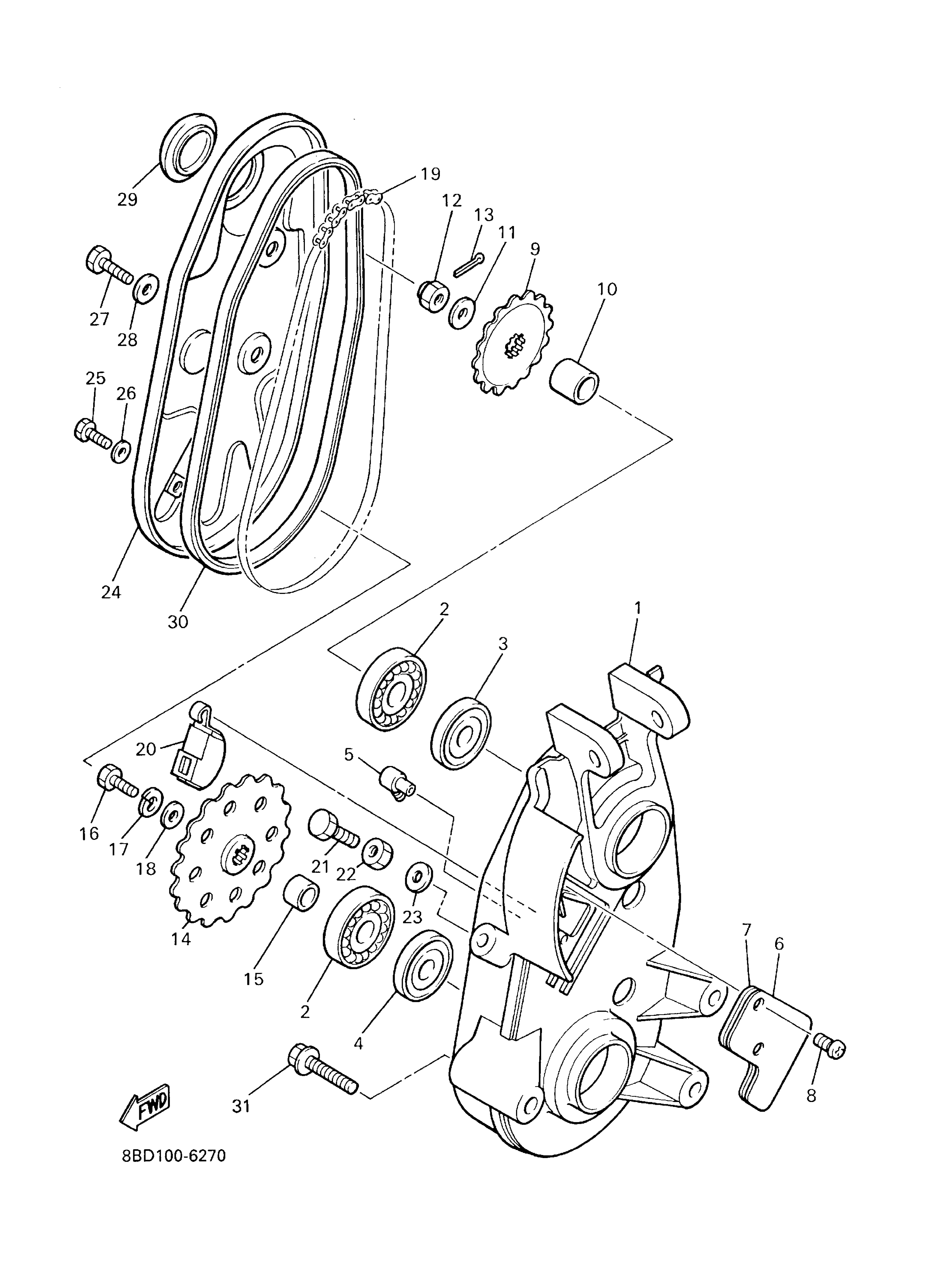 29
19
12
13
11
9
10
27
28
25
26
24
30
2
1
3
20
5
16
17
18
21
22
23
14
15
2
4
7
6
8
31
FWD
8BD100-6270