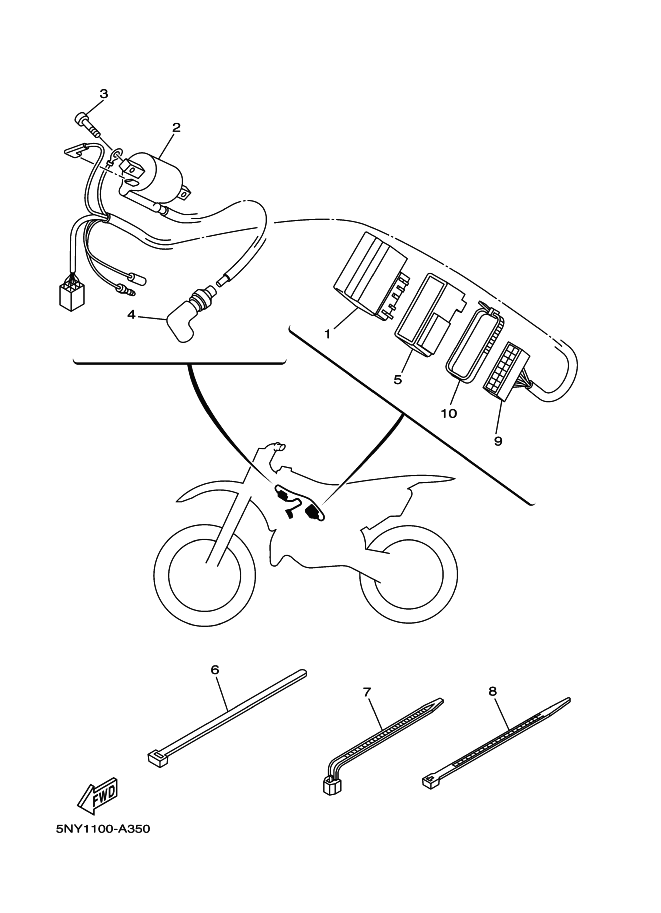 3
2
4
1
5
10
9
6
7
8
FWD
5NY1100-A350