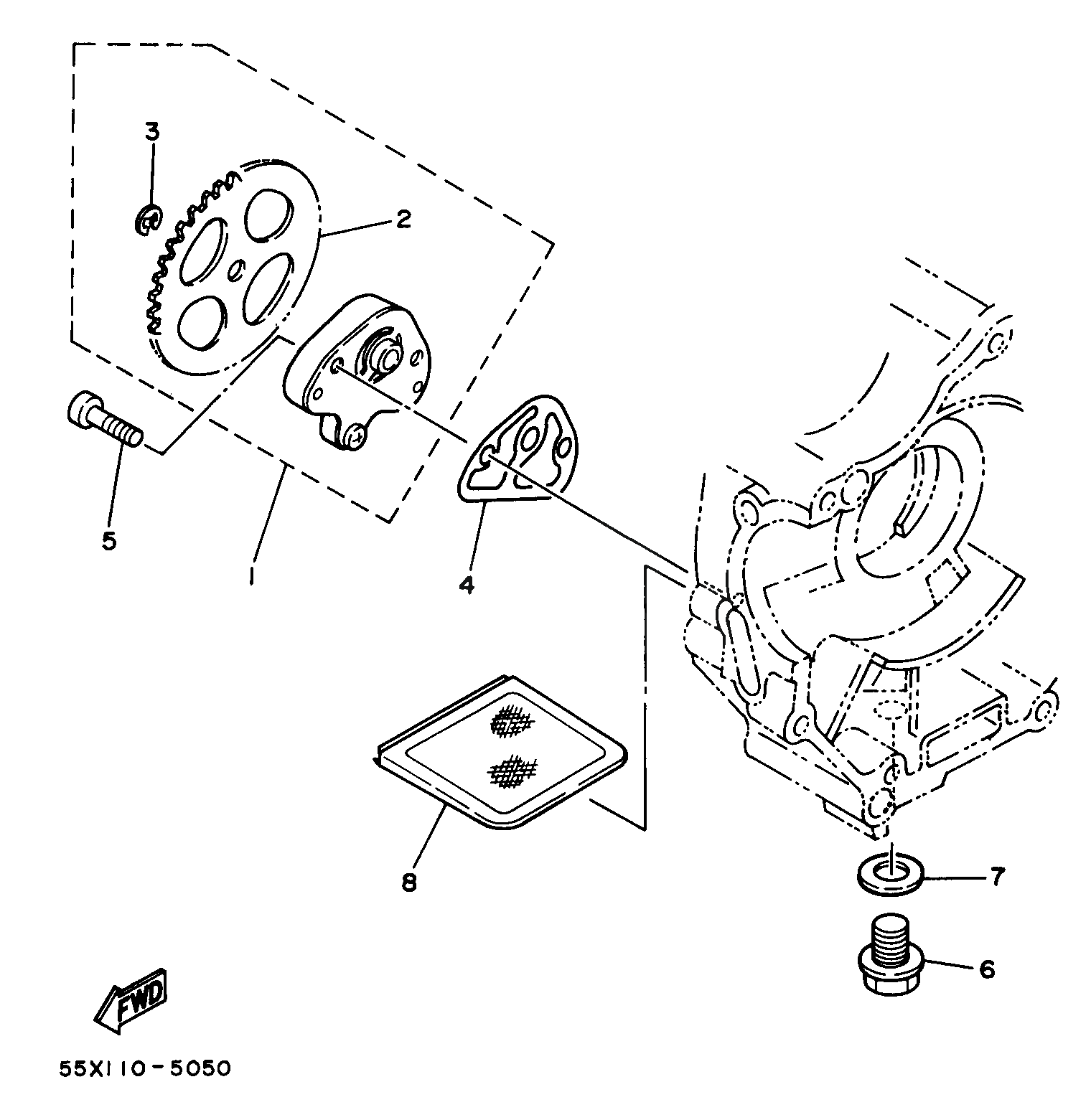 3

2

5

1

4

8

7

6

FWD

55X110-5050