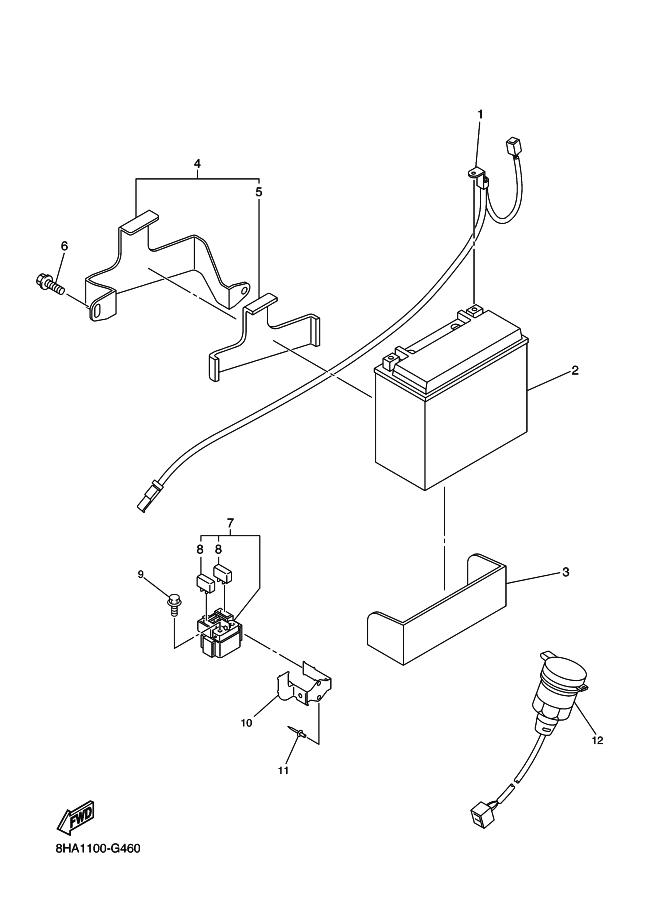 1
4
5
6
2
7
8
8
9
3
10
11
12
FWD
8HA1100-G460