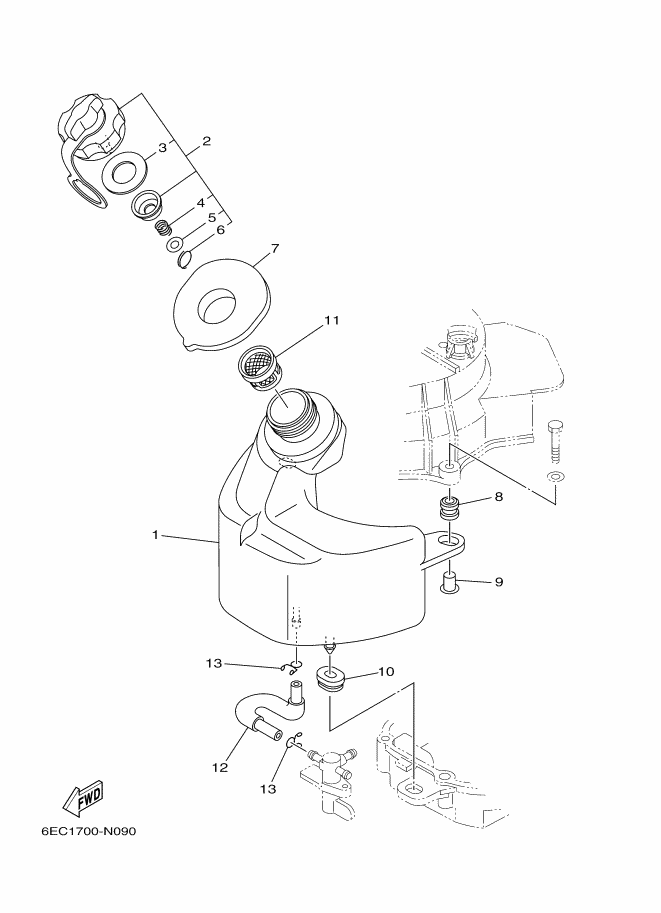 3
2
4
5
6
7
11
8
1
9
13
10
12
13
FWD
6EC1700-N090