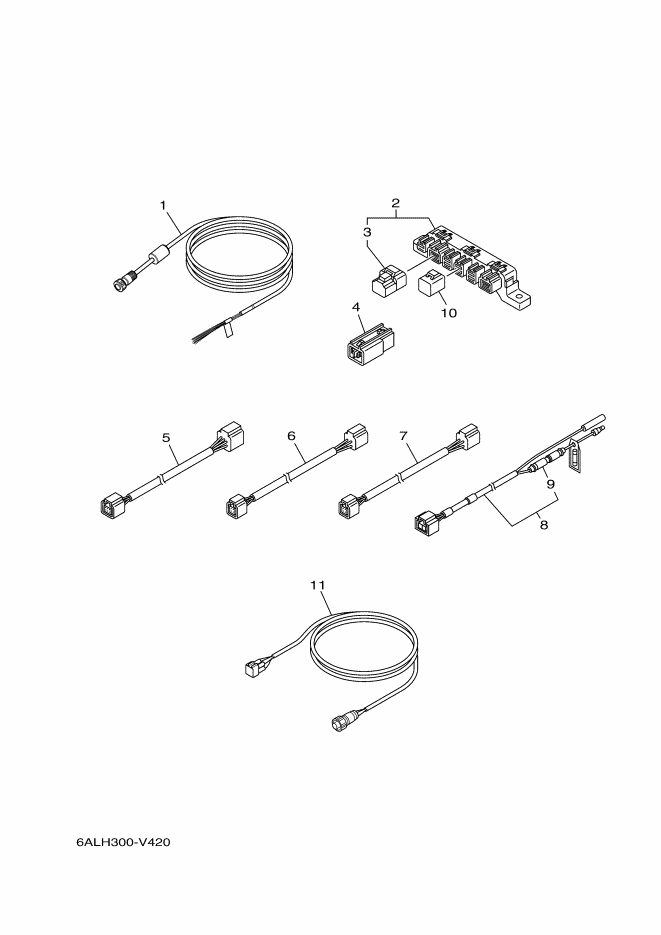 1
2
3
10
4
5
6
7
9
8
11
6ALH300-V420