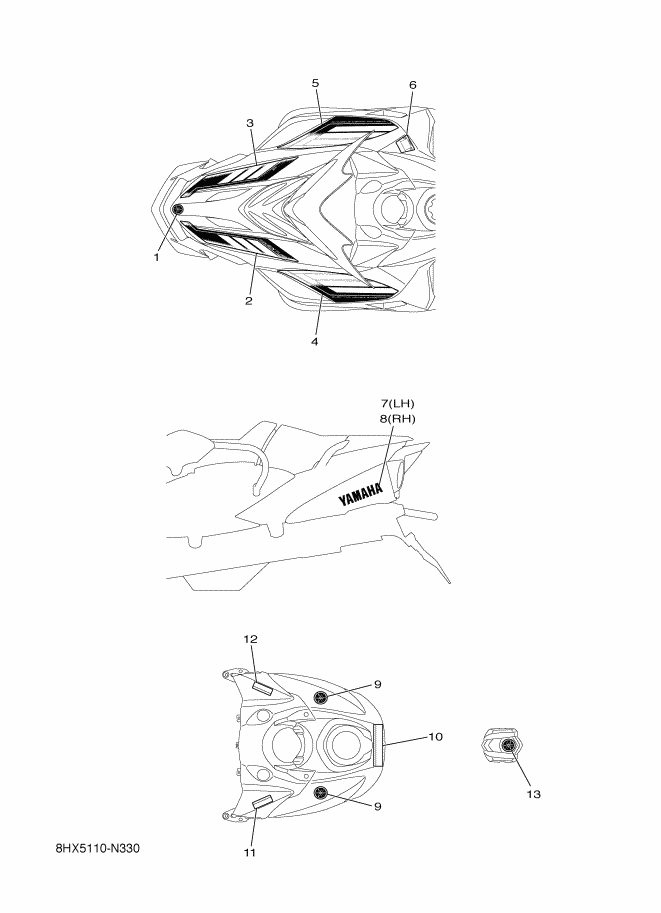 5
6
3
1
2
4

7(LH)
8(RH)
YAMAHA

12
9
10
9
11
13

8HX5110-N330