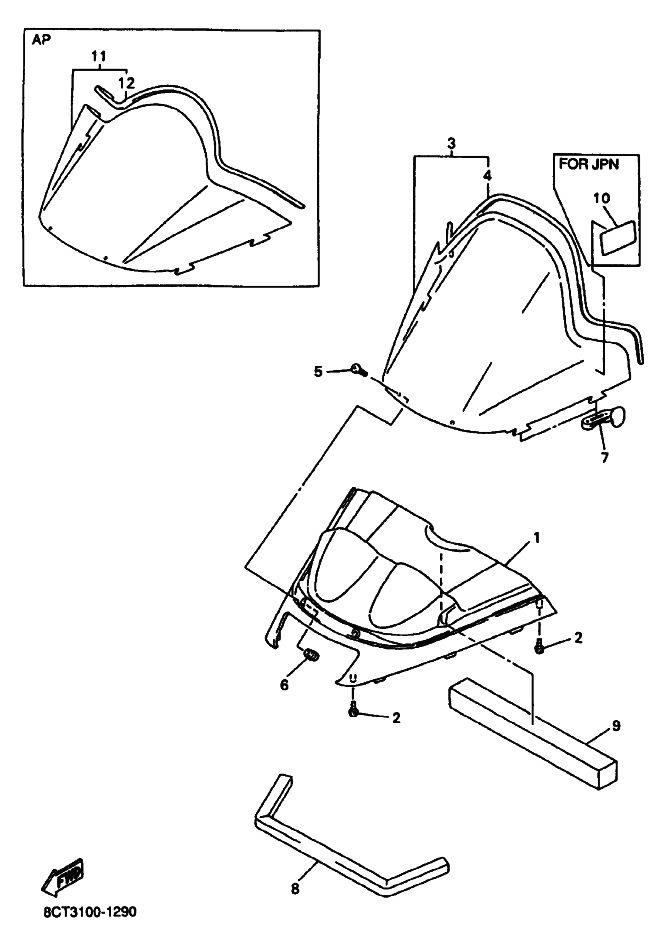 AP
11
12
3
4
FOR JPN
10
5
7
1
2
6
2
9
8
FWD
8CT3100-1290