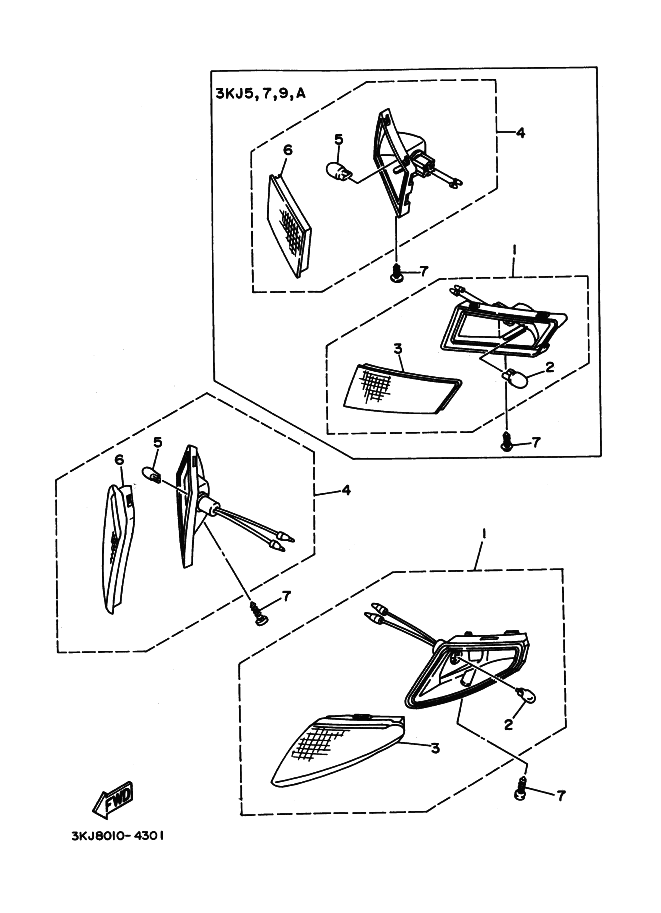 3KJ5, 7, 9, A

4
6
5
7
1
3
2
7

6
5
4
7

1
2
3
7

FWD

3KJ8010-4301